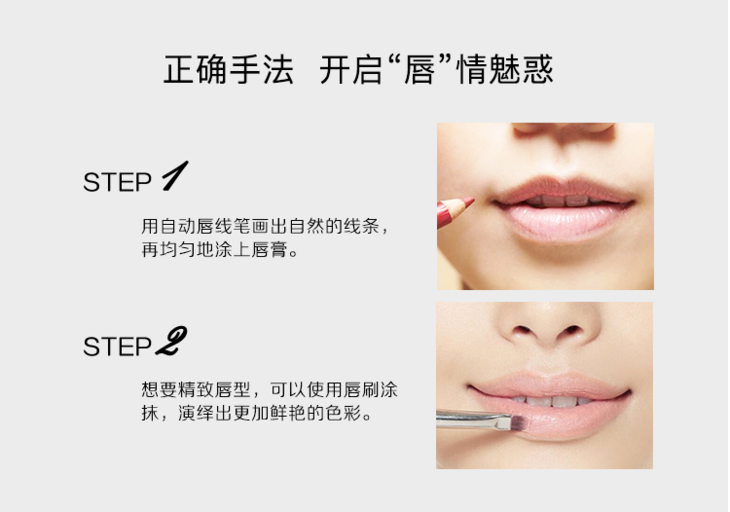 正确手法 开启“唇”情魅惑

STEP 1

用自动唇线笔画出自然的线条，再均匀地涂上唇膏。

STEP 2

想要精致唇型，可以使用唇刷涂抹，演绎出更加鲜艳的色彩。