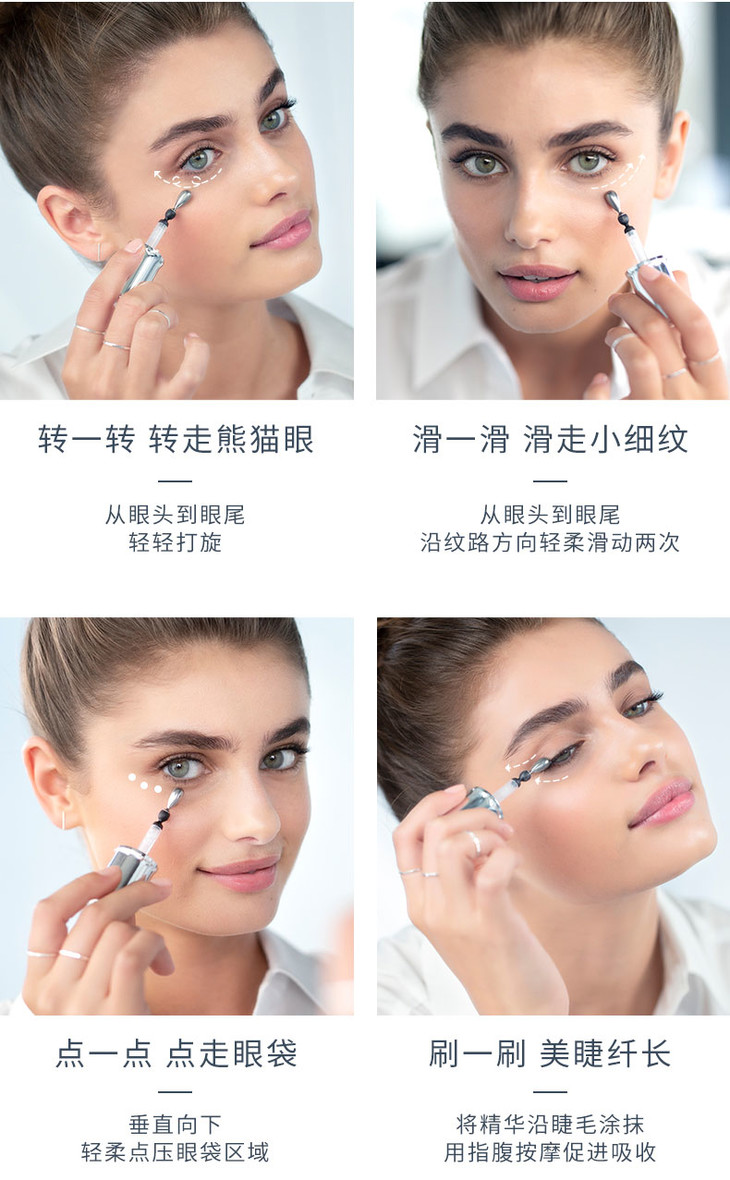 转一转 转走熊猫眼

从眼头到眼尾
轻轻打旋

滑一滑 滑走小细纹

从眼头到眼尾
沿纹路方向轻柔滑动两次

点一点 点走眼袋

垂直向下
轻柔点压眼袋区域

刷一刷 美睫纤长

将精华沿睫毛涂抹
用指腹按摩促进吸收