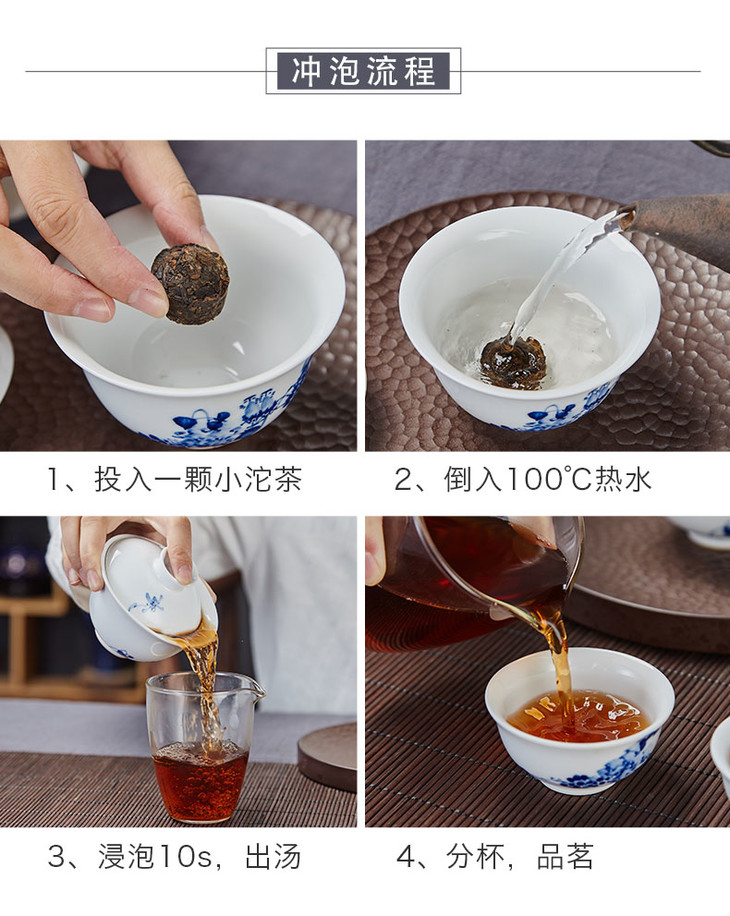 冲泡流程

1、投入一颗小沱茶

2、倒入100℃热水

3、浸泡10s，出汤

4、分杯，品茗