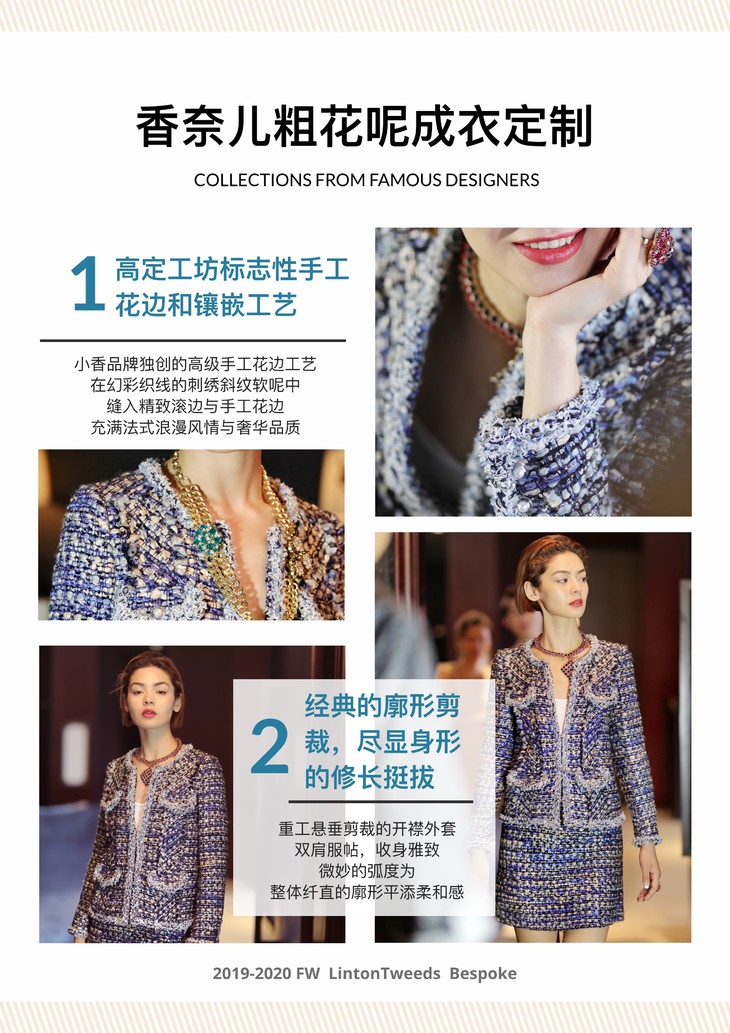 香奈儿粗花呢成衣定制

COLLECTIONS FROM FAMOUS DESIGNERS

1 高定工坊标志性手工花边和镶嵌工艺

小香品牌独创的高级手工花边工艺
在幻彩织线的刺绣斜纹软呢中
缝入精致滚边与手工花边
充满法式浪漫风情与奢华品质

2 经典的廓形剪裁，尽显身形的修长挺拔

重工悬垂剪裁的开襟外套
双肩服帖，收身雅致
微妙的弧度为
整体纤直的廓形平添柔和感

2019-2020 FW LintonTweeds Bespoke