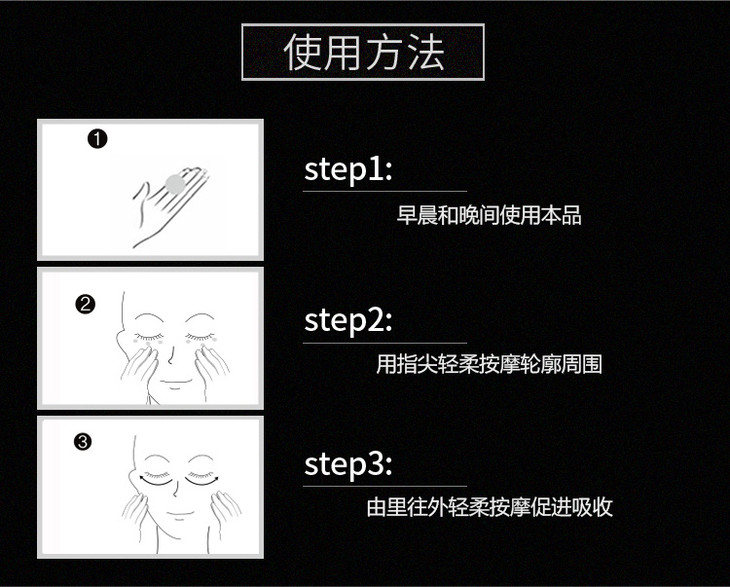 使用方法

❶

step1:

早晨和晚间使用本品

❷

step2:

用指尖轻柔按摩轮廓周围

❸

step3:

由里往外轻柔按摩促进吸收