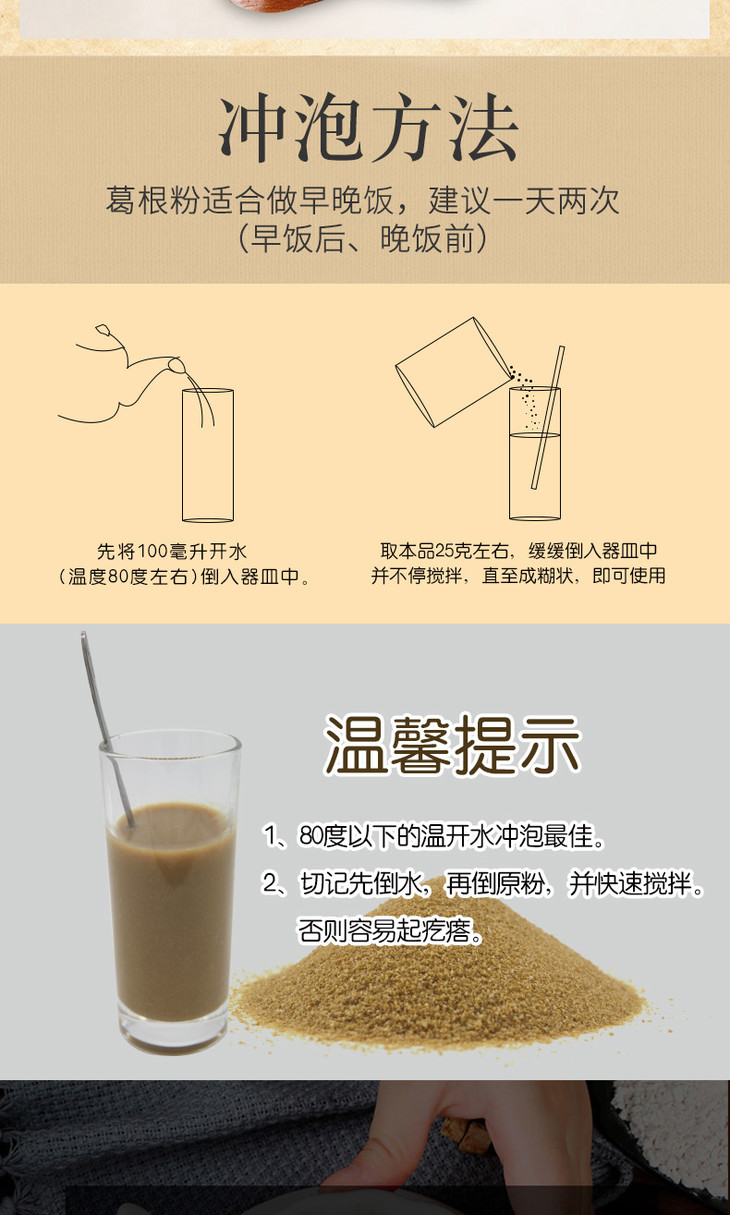 冲泡方法

葛根粉适合做早晚饭，建议一天两次
（早饭后、晚饭前）

先将100毫升开水
（温度80度左右）倒入器皿中。

取本品25克左右，缓缓倒入器皿中
并不停搅拌，直至成糊状，即可使用

温馨提示

1、80度以下的温开水冲泡最佳。

2、切记先倒水，再倒原粉，并快速搅拌。
否则容易起疙瘩。