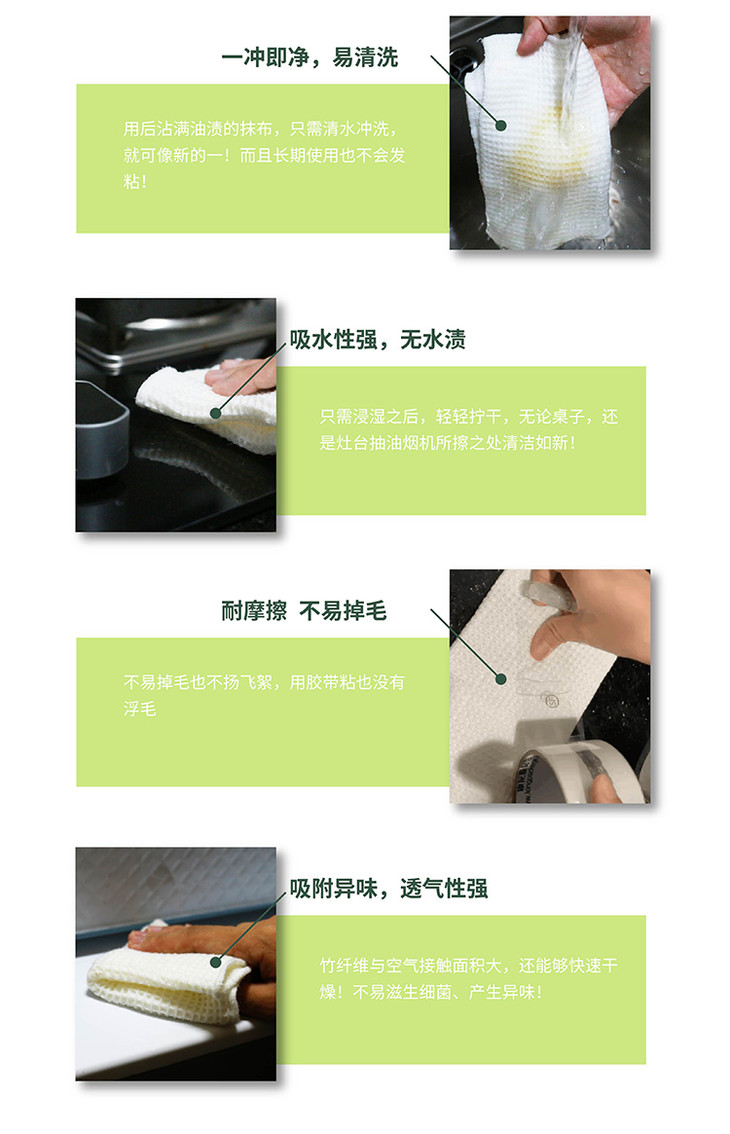 一冲即净，易清洗

用后沾满油渍的抹布，只需清水冲洗，就可像新的一！而且长期使用也不会发粘！

吸水性强，无水渍

只需浸湿之后，轻轻拧干，无论桌子，还是灶台抽油烟机所擦之处清洁如新！

耐摩擦 不易掉毛

不易掉毛也不扬飞絮，用胶带粘也没有浮毛

吸附异味，透气性强

竹纤维与空气接触面积大，还能够快速干燥！不易滋生细菌、产生异味！