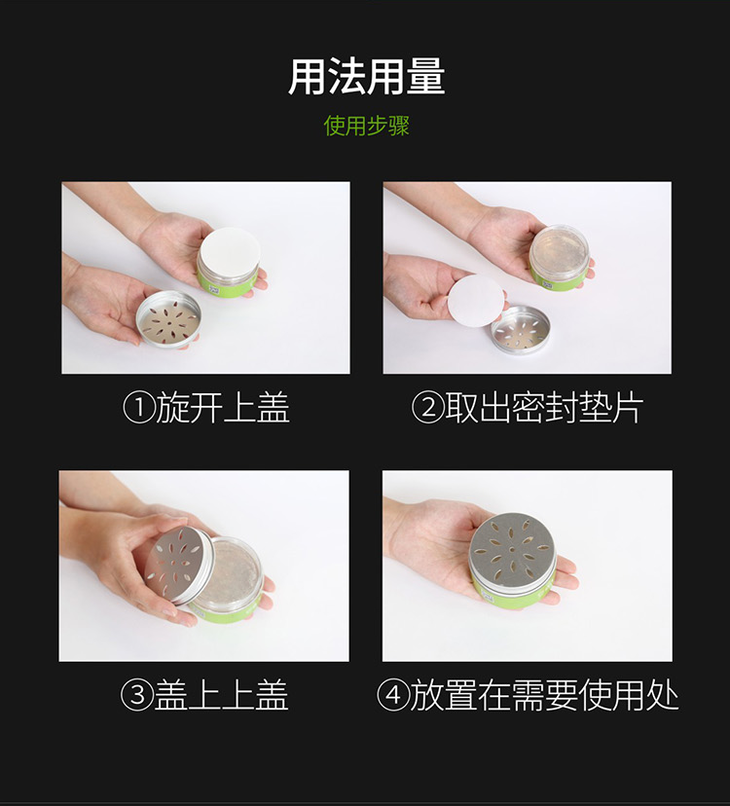 用法用量

使用步骤

①旋开上盖

②取出密封垫片

③盖上上盖

④放置在需要使用处