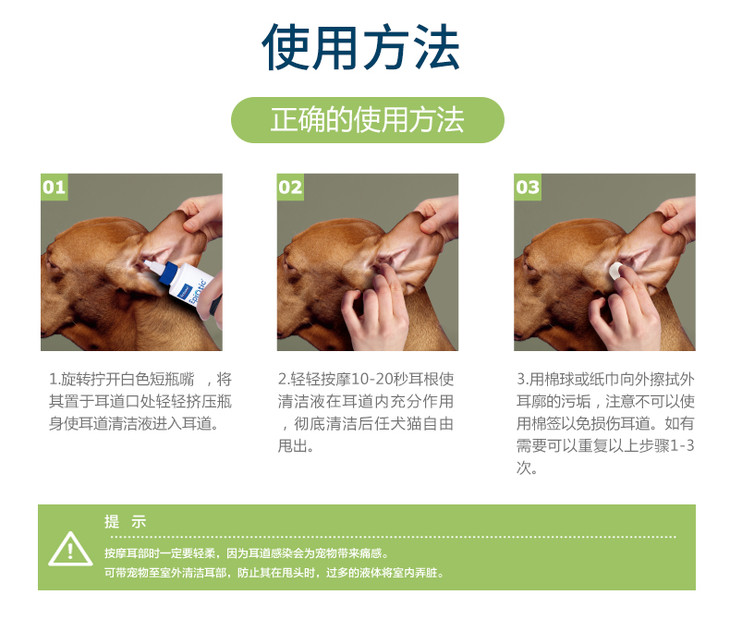 使用方法

正确的使用方法

01

Epi-Otic

1.旋转拧开白色短瓶嘴 ，将其置于耳道口处轻轻挤压瓶身使耳道清洁液进入耳道。

02

2.轻轻按摩10-20秒耳根使清洁液在耳道内充分作用，彻底清洁后任犬猫自由甩出。

03

3.用棉球或纸巾向外擦拭外耳廓的污垢，注意不可以使用棉签以免损伤耳道。如有需要可以重复以上步骤1-3次。

提 示

按摩耳部时一定要轻柔，因为耳道感染会为宠物带来痛感。
可带宠物至室外清洁耳部，防止其在甩头时，过多的液体将室内弄脏。