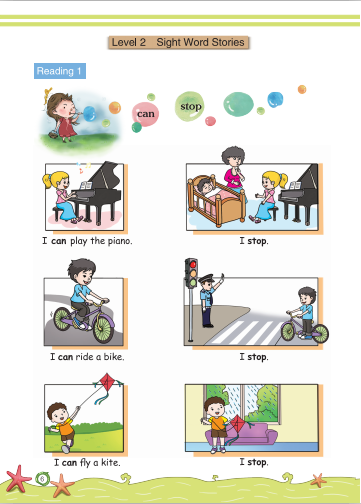 Level 2 Sight Word Stories

Reading 1

can

stop

I can play the piano.

I stop.

I can ride a bike.

I stop.

I can fly a kite.

I stop.

6