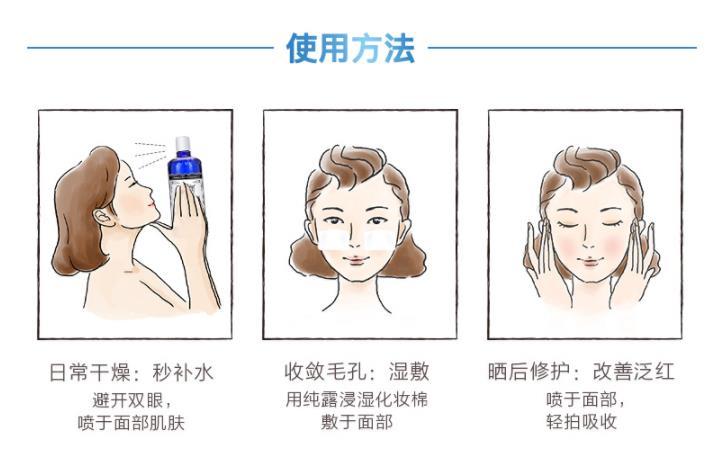 使用方法

日常干燥：秒补水
避开双眼，
喷于面部肌肤

收敛毛孔：湿敷
用纯露浸湿化妆棉
敷于面部

晒后修护：改善泛红
喷于面部，
轻拍吸收