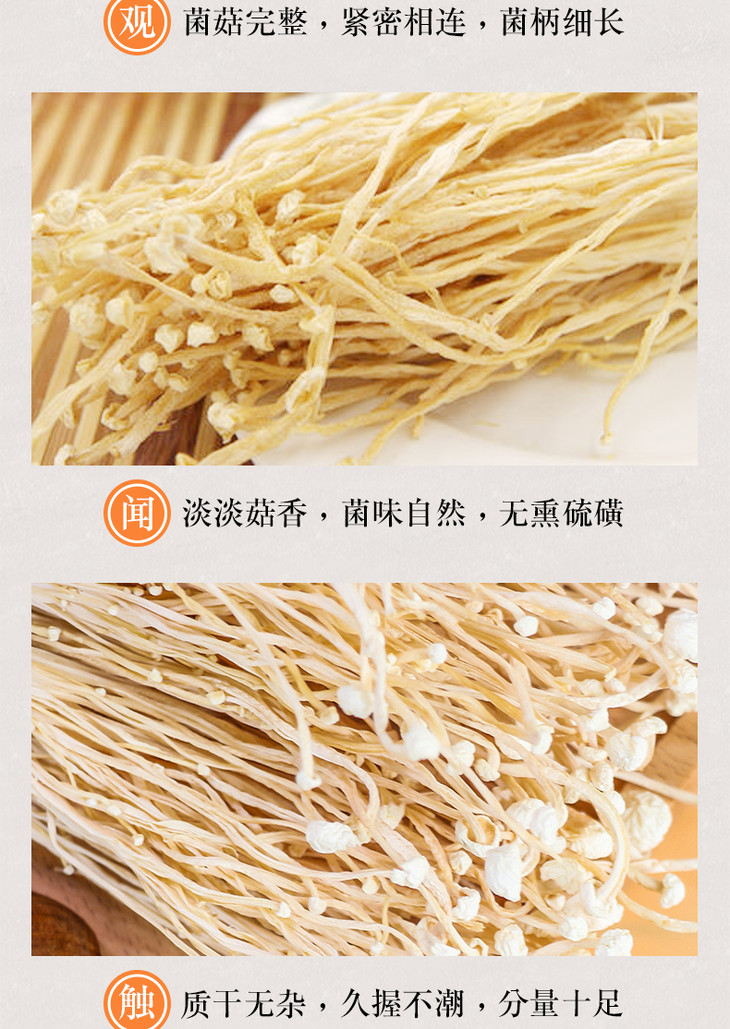 观 菌菇完整，紧密相连，菌柄细长

闻 淡淡菇香，菌味自然，无熏硫磺

触 质干无杂，久握不潮，分量十足