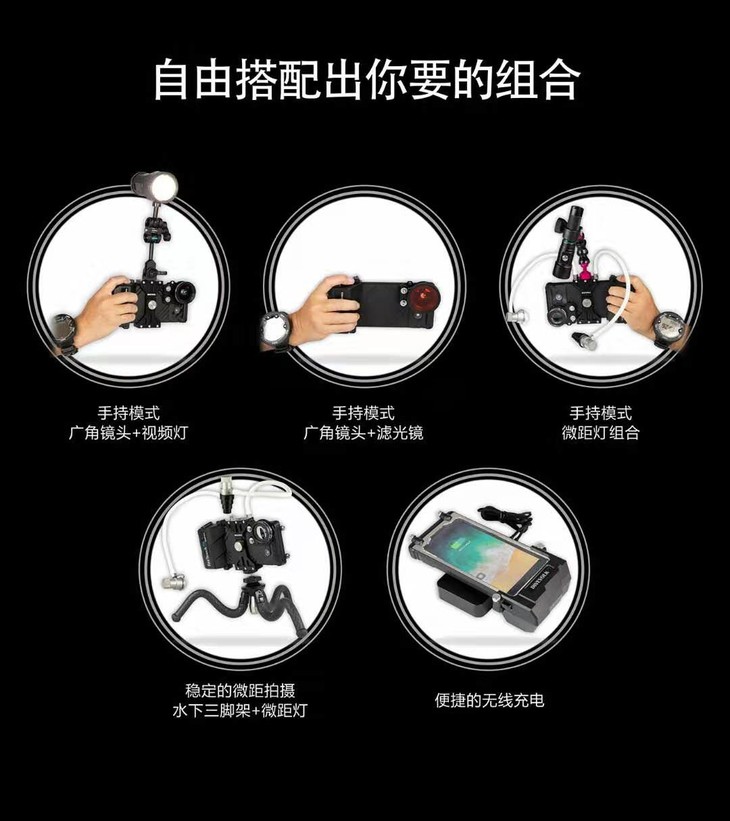 自由搭配出你要的组合

手持模式
广角镜头+视频灯

手持模式
广角镜头+滤光镜

手持模式
微距灯组合

稳定的微距拍摄
水下三脚架+微距灯

便捷的无线充电