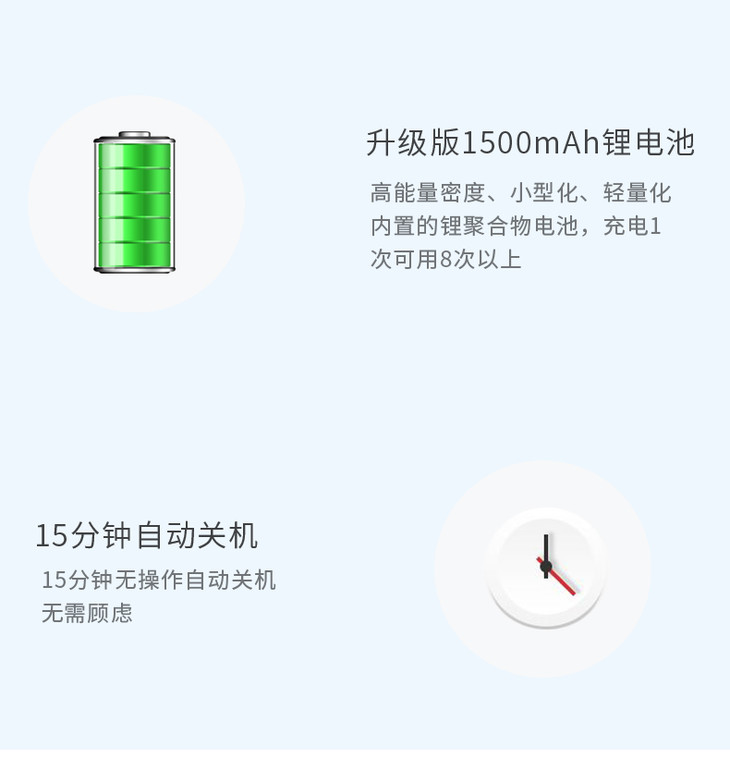 升级版1500mAh锂电池

高能量密度、小型化、轻量化内置的锂聚合物电池，充电1次可用8次以上

15分钟自动关机

15分钟无操作自动关机无需顾虑