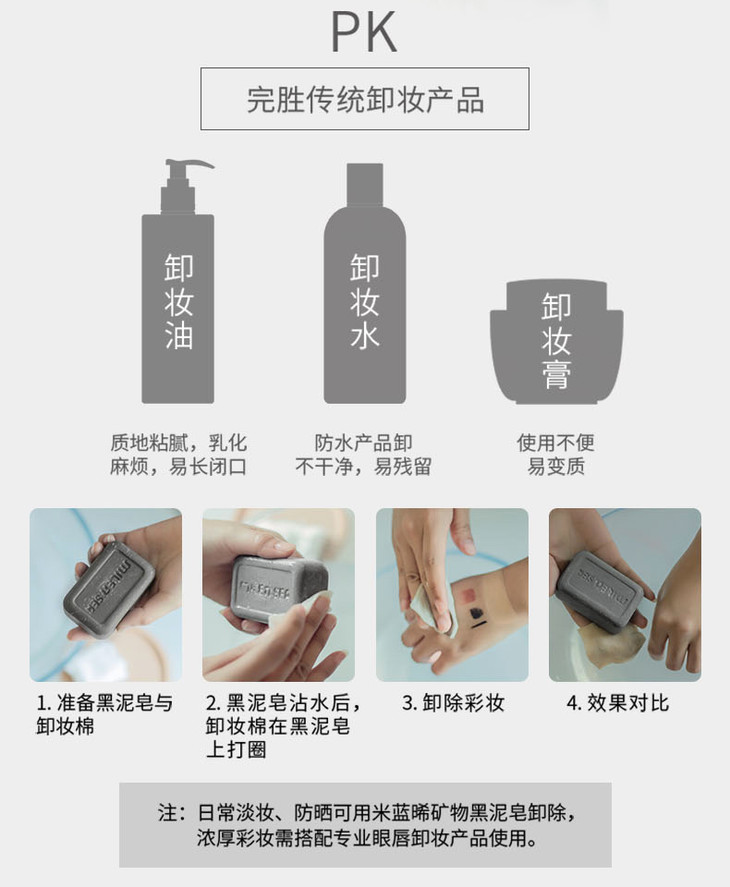 PK

完胜传统卸妆产品

卸妆油

卸妆水

卸妆膏

质地粘腻，乳化麻烦，易长闭口

防水产品卸不干净，易残留

使用不便易变质

1. 准备黑泥皂与卸妆棉

2. 黑泥皂沾水后，卸妆棉在黑泥皂上打圈

3. 卸除彩妆

4. 效果对比

注：日常淡妆、防晒可用米蓝晞矿物黑泥皂卸除，浓厚彩妆需搭配专业眼唇卸妆产品使用。