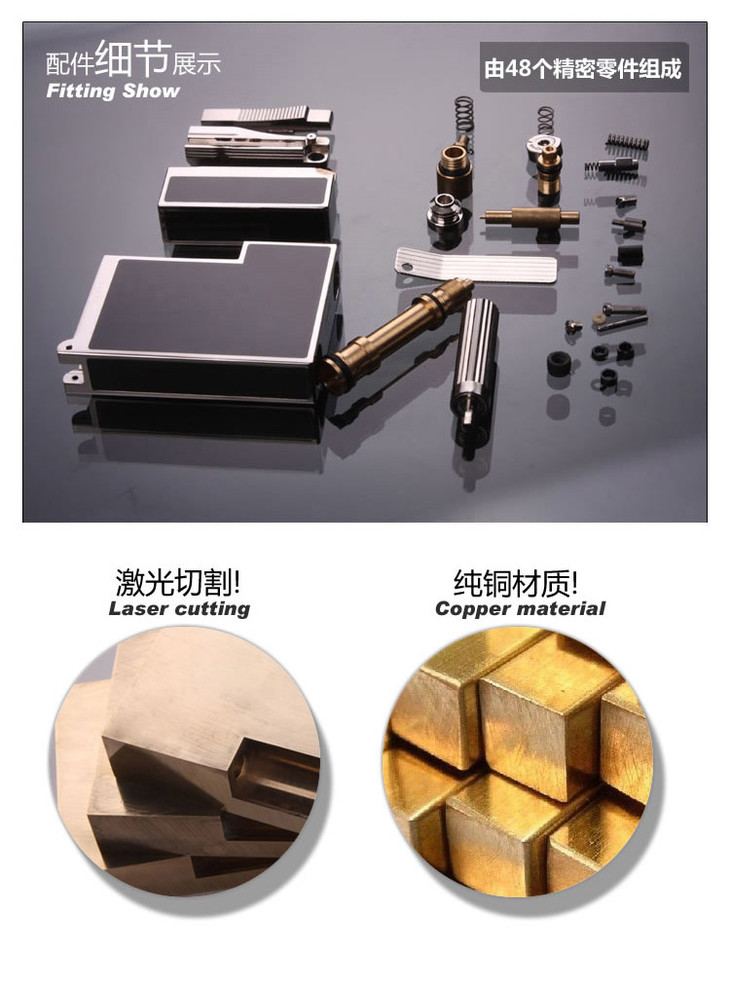 配件细节展示
Fitting Show

由48个精密零件组成

激光切割!
Laser cutting

纯铜材质!
Copper material