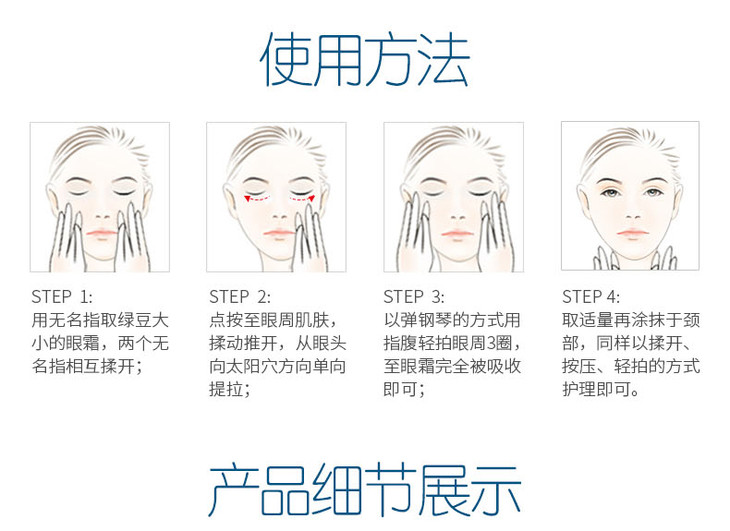 使用方法

STEP 1:
用无名指取绿豆大小的眼霜，两个无名指相互揉开；

STEP 2:
点按至眼周肌肤，揉动推开，从眼头向太阳穴方向单向提拉；

STEP 3:
以弹钢琴的方式用指腹轻拍眼周3圈，至眼霜完全被吸收即可；

STEP 4:
取适量再涂抹于颈部，同样以揉开、按压、轻拍的方式护理即可。

产品细节展示