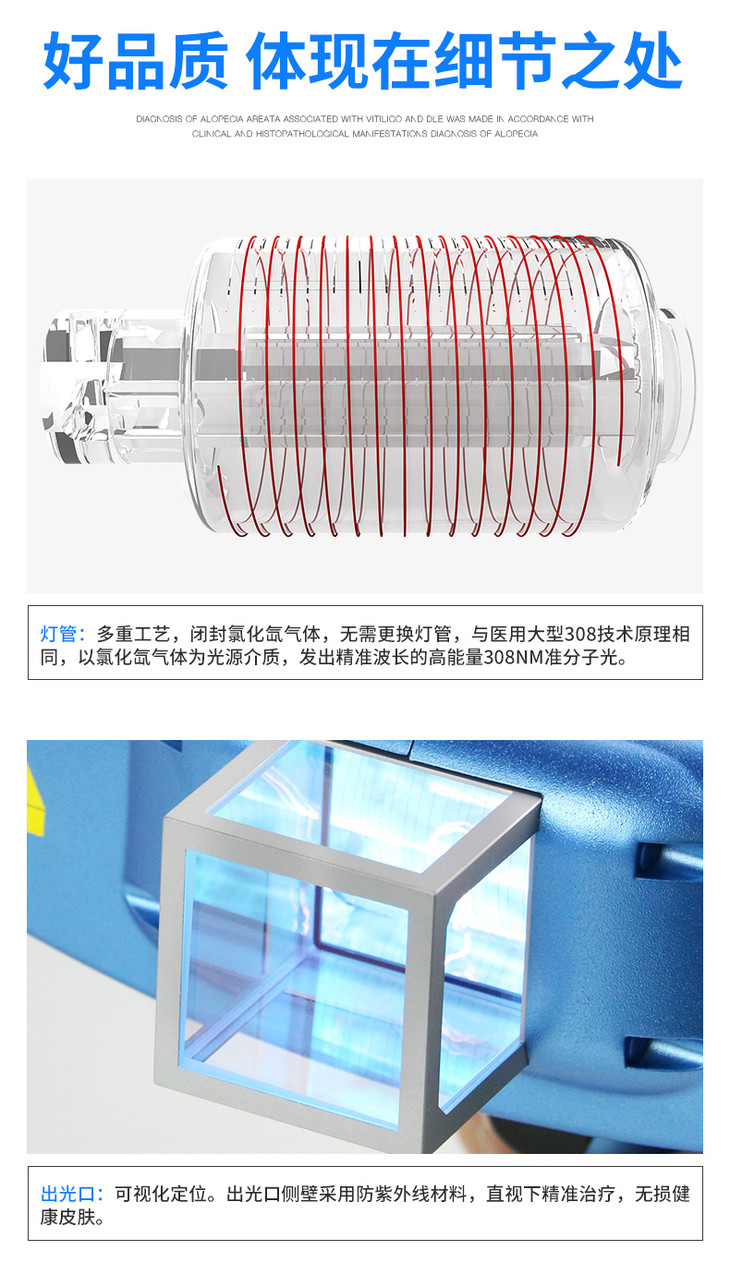 好品质 体现在细节之处

DIAGNOSIS OF ALOPECIA AREATA ASSOCIATED WITH VITILIGO AND DLE WAS MADE IN ACCORDANCE WITH CLINICAL AND HISTOPATHOLOGICAL MANIFESTATIONS DIAGNOSIS OF ALOPECIA

灯管：多重工艺，闭封氯化氙气体，无需更换灯管，与医用大型308技术原理相同，以氯化氙气体为光源介质，发出精准波长的高能量308NM准分子光。

出光口：可视化定位。出光口侧壁采用防紫外线材料，直视下精准治疗，无损健康皮肤。