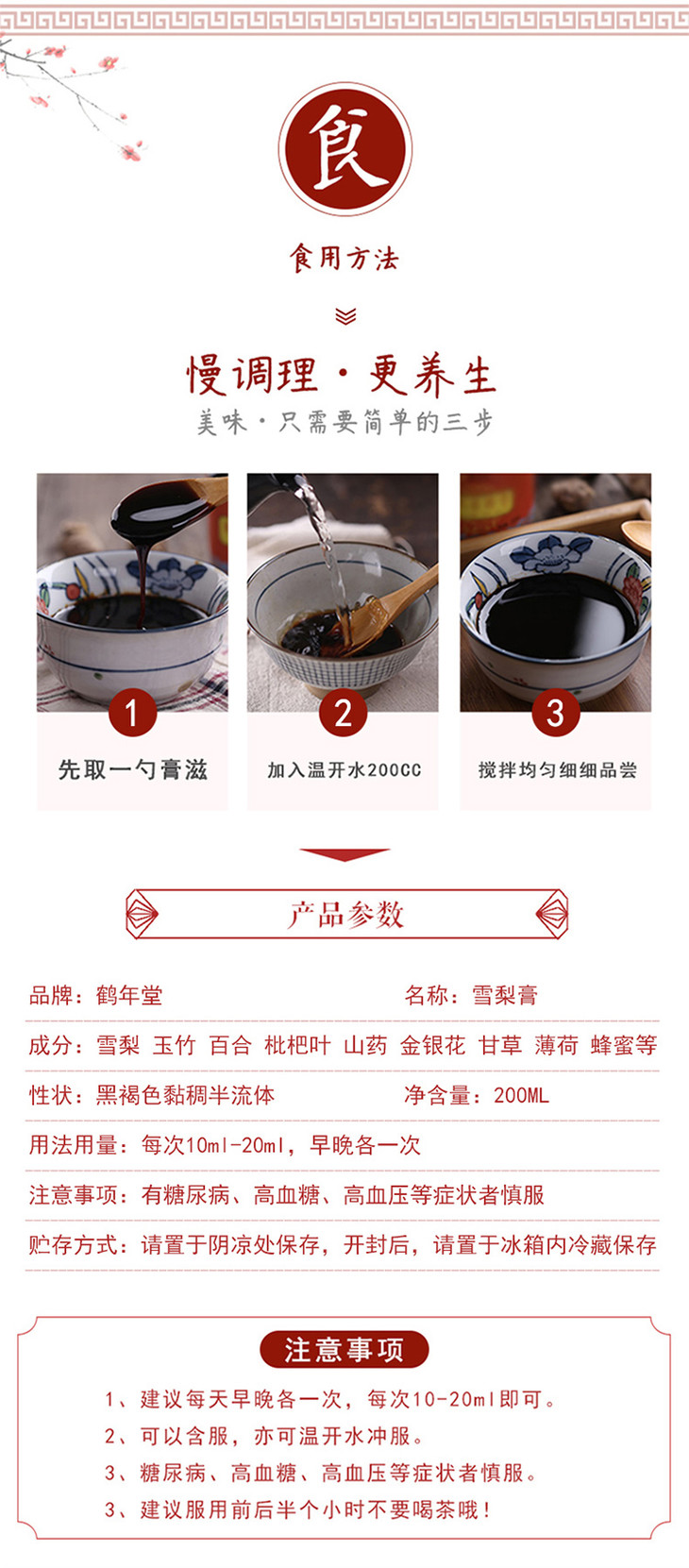 食

食用方法

慢调理·更养生

美味·只需要简单的三步

1

先取一勺膏滋

2

加入温开水200CC

3

搅拌均匀细细品尝

产品参数

品牌：鹤年堂

名称：雪梨膏

成分：雪梨 玉竹 百合 枇杷叶 山药 金银花 甘草 薄荷 蜂蜜等

性状：黑褐色黏稠半流体

净含量：200ML

用法用量：每次10ml-20ml，早晚各一次

注意事项：有糖尿病、高血糖、高血压等症状者慎服

贮存方式：请置于阴凉处保存，开封后，请置于冰箱内冷藏保存

注意事项

1、建议每天早晚各一次，每次10-20ml即可。

2、可以含服，亦可温开水冲服。

3、糖尿病、高血糖、高血压等症状者慎服。

3、建议服用前后半个小时不要喝茶哦！