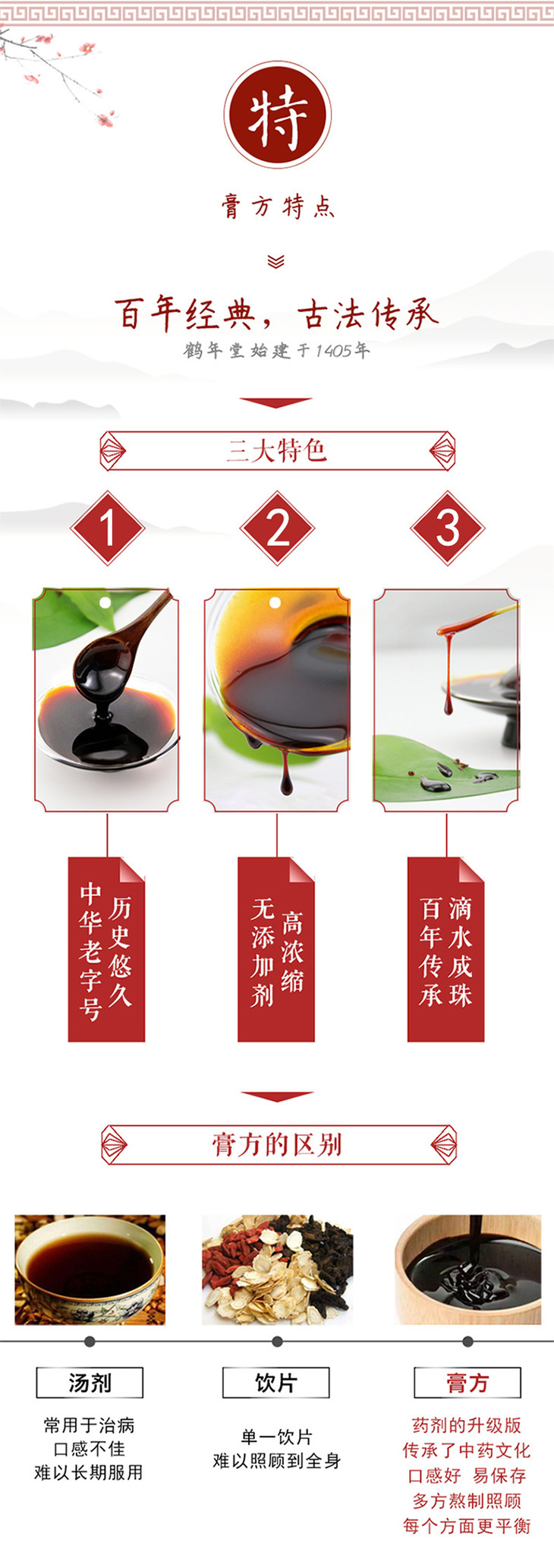 特

膏方特点

百年经典，古法传承
鹤年堂始建于1405年

三大特色

1

2

3

历史悠久
中华老字号

高浓缩
无添加剂

滴水成珠
百年传承

膏方的区别

汤剂
常用于治病
口感不佳
难以长期服用

饮片
单一饮片
难以照顾到全身

膏方
药剂的升级版
传承了中药文化
口感好 易保存
多方熬制照顾
每个方面更平衡