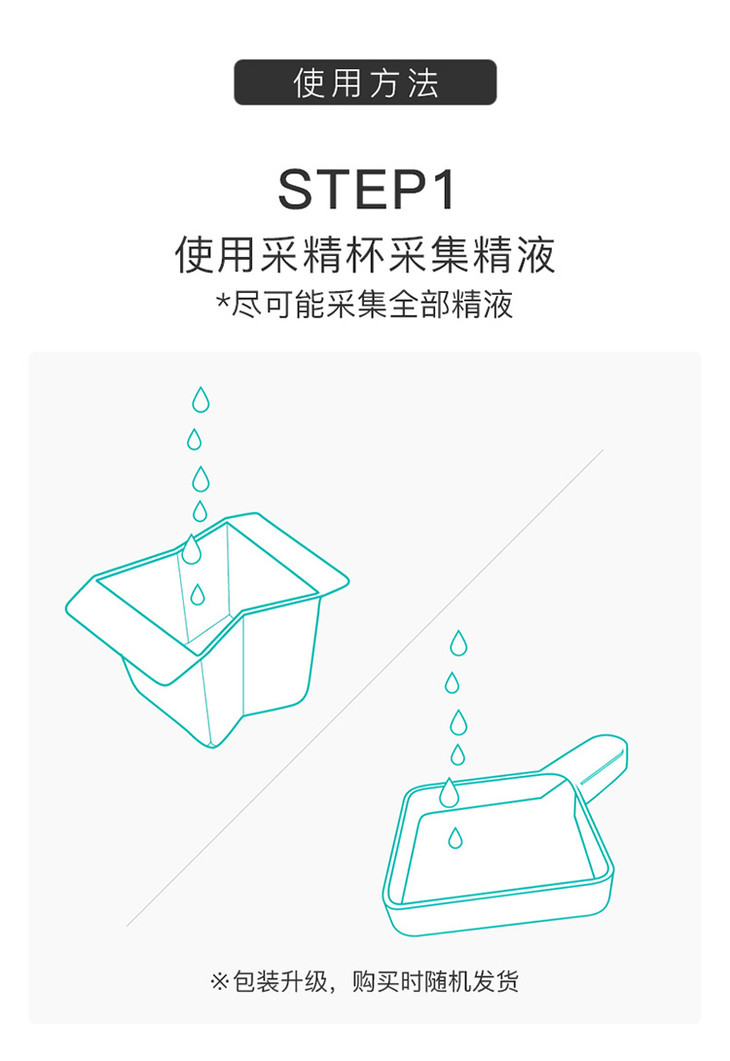 使用方法

STEP1

使用采精杯采集精液

*尽可能采集全部精液

※包装升级，购买时随机发货