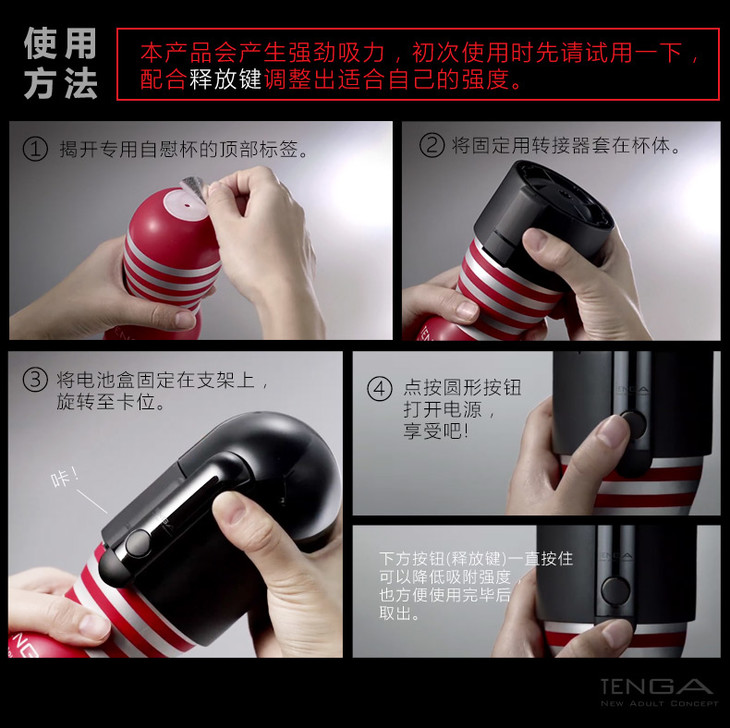 使用方法

本产品会产生强劲吸力，初次使用时先请试用一下，配合释放键调整出适合自己的强度。

① 揭开专用自慰杯的顶部标签。

② 将固定用转接器套在杯体。

③ 将电池盒固定在支架上，旋转至卡位。

咔！

④ 点按圆形按钮打开电源，享受吧！

TENGA

下方按钮(释放键)一直按住可以降低吸附强度，也方便使用完毕后取出。

TENGA

TENGA
NEW ADULT CONCEPT