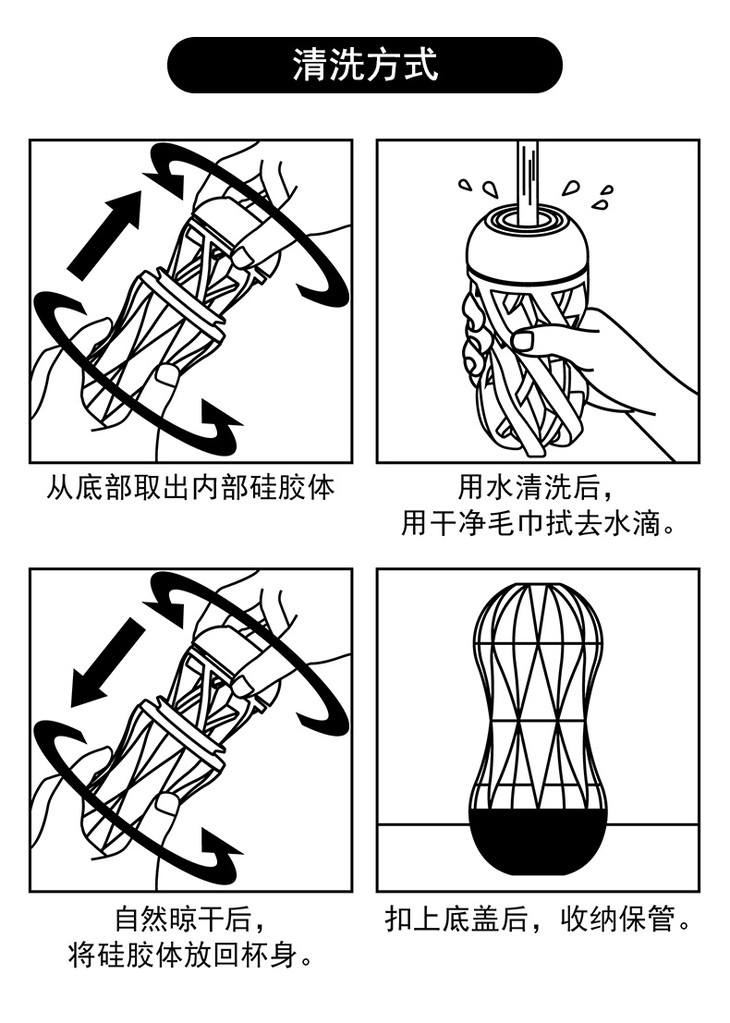 清洗方式

从底部取出内部硅胶体

用水清洗后，
用干净毛巾拭去水滴。

自然晾干后，
将硅胶体放回杯身。

扣上底盖后，收纳保管。