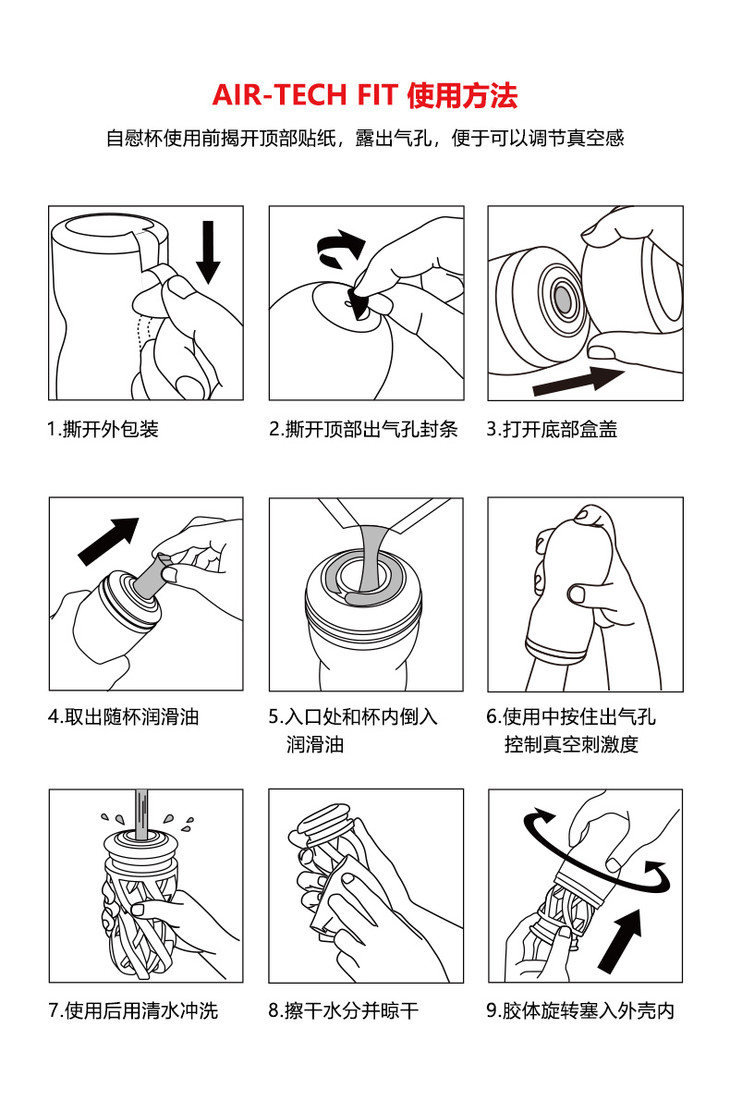 AIR-TECH FIT 使用方法

自慰杯使用前揭开顶部贴纸，露出气孔，便于可以调节真空感

1.撕开外包装

2.撕开顶部出气孔封条

3.打开底部盒盖

4.取出随杯润滑油

5.入口处和杯内倒入润滑油

6.使用中按住出气孔控制真空刺激度

7.使用后用清水冲洗

8.擦干水分并晾干

9.胶体旋转塞入外壳内