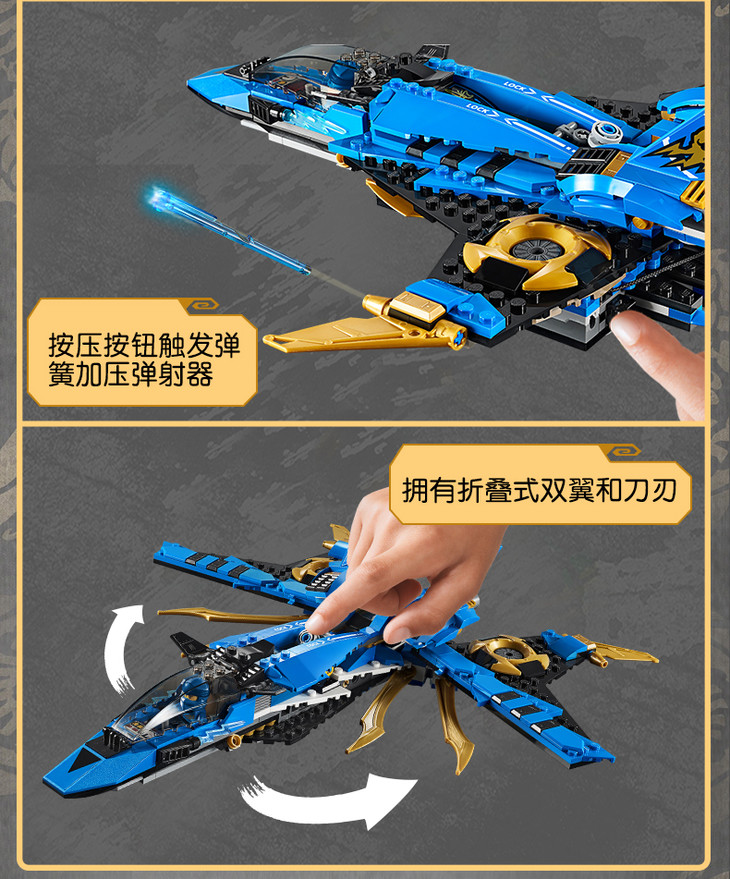 LOCK

LOCK

按压按钮触发弹簧加压弹射器

拥有折叠式双翼和刀刃