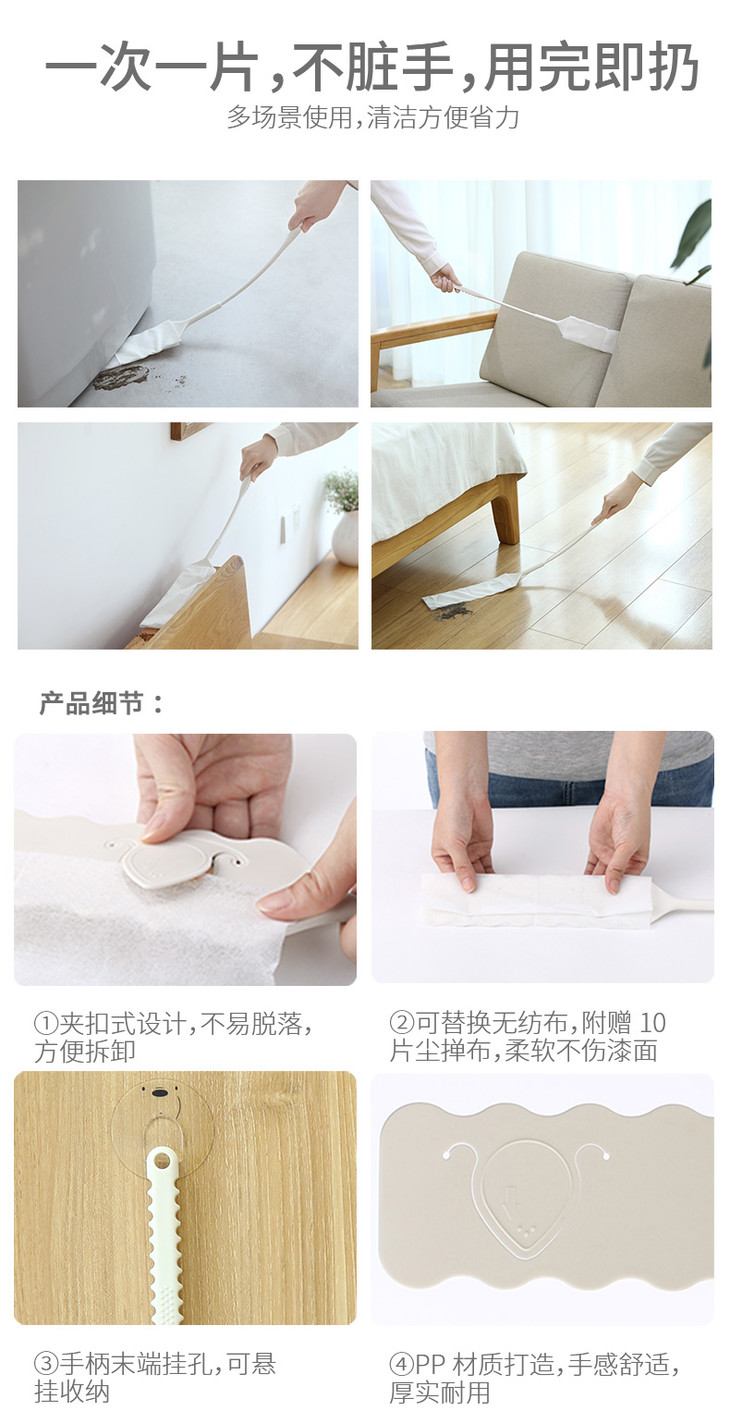 一次一片，不脏手，用完即扔
多场景使用，清洁方便省力

产品细节：

①夹扣式设计，不易脱落，方便拆卸

②可替换无纺布，附赠 10 片尘掸布，柔软不伤漆面

③手柄末端挂孔，可悬挂收纳

④PP 材质打造，手感舒适，厚实耐用