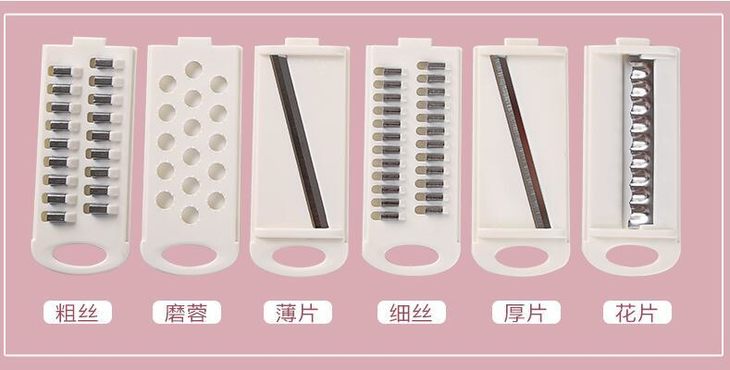 粗丝 磨蓉 薄片 细丝 厚片 花片