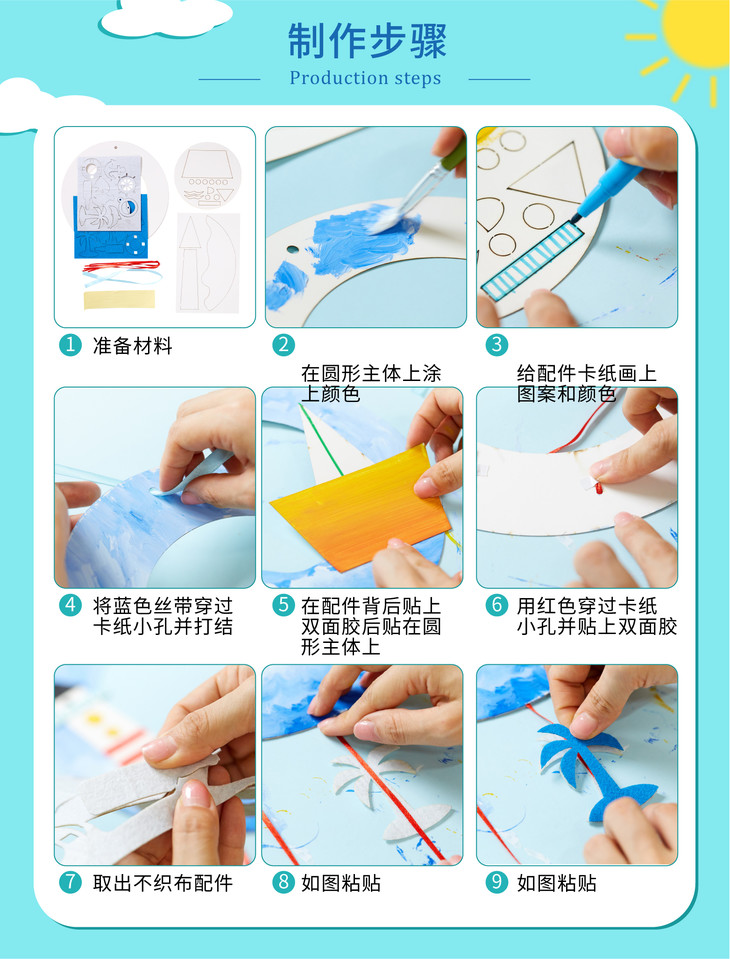 制作步骤
Production steps

1 准备材料

2 在圆形主体上涂上颜色

3 给配件卡纸画上图案和颜色

4 将蓝色丝带穿过卡纸小孔并打结

5 在配件背后贴上双面胶后贴在圆形主体上

6 用红色穿过卡纸小孔并贴上双面胶

7 取出不织布配件

8 如图粘贴

9 如图粘贴