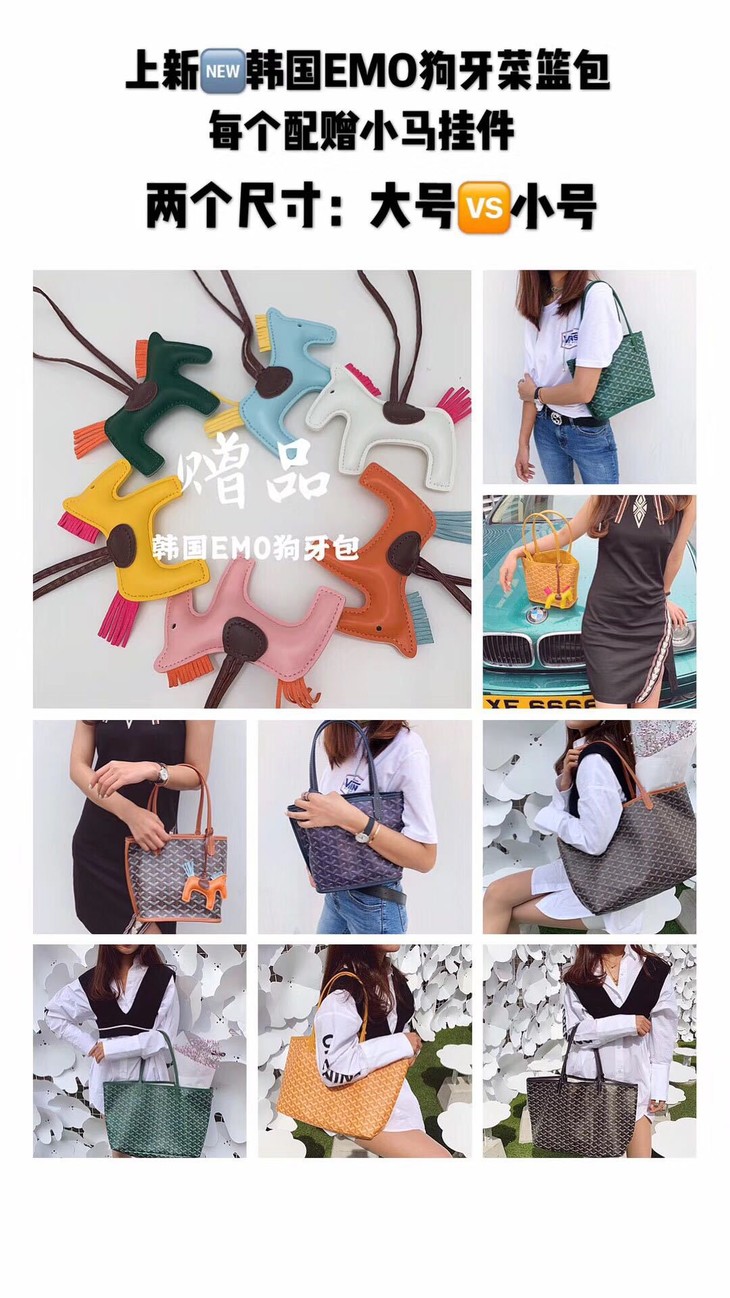 上新NEW韩国EMO狗牙菜篮包
每个配赠小马挂件
两个尺寸：大号VS小号

赠品
韩国EMO狗牙包

XF 6666