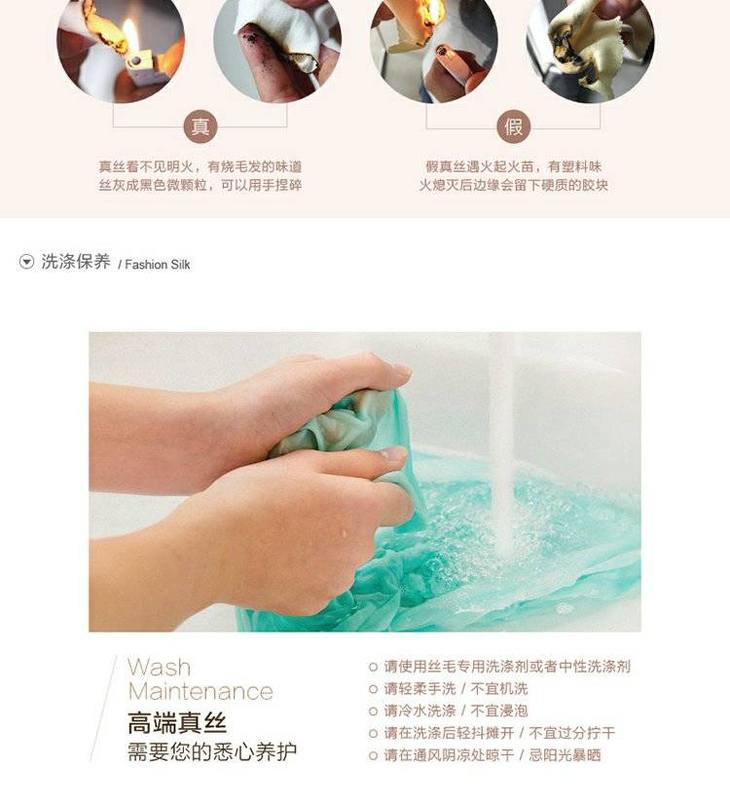 真

真丝看不见明火，有烧毛发的味道
丝灰成黑色微颗粒，可以用手捏碎

假

假真丝遇火起火苗，有塑料味
火熄灭后边缘会留下硬质的胶块

洗涤保养 / Fashion Silk

Wash
Maintenance
高端真丝
需要您的悉心养护

请使用丝毛专用洗涤剂或者中性洗涤剂
请轻柔手洗 / 不宜机洗
请冷水洗涤 / 不宜浸泡
请在洗涤后轻抖摊开 / 不宜过分拧干
请在通风阴凉处晾干 / 忌阳光暴晒