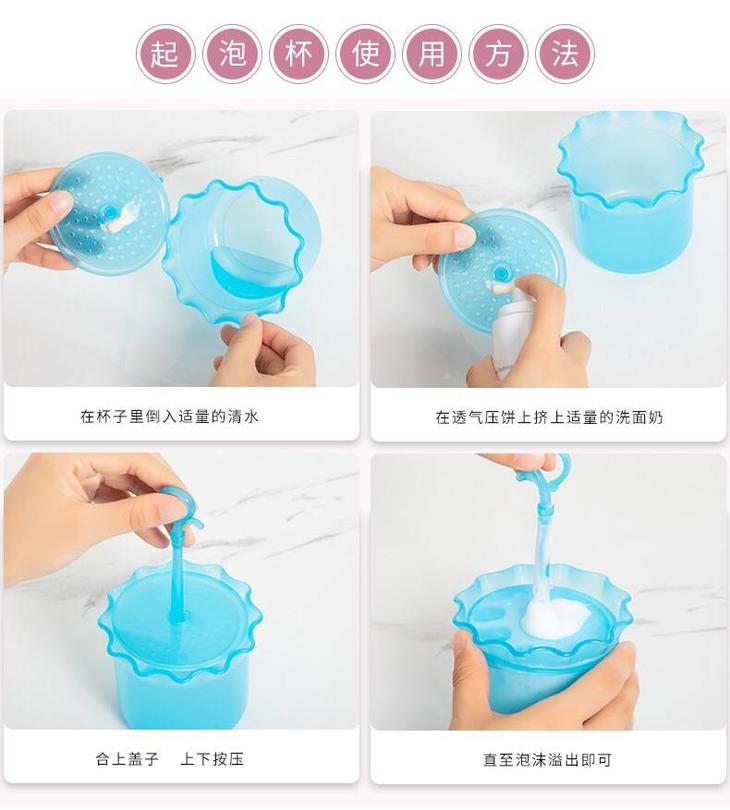 起泡杯使用方法

在杯子里倒入适量的清水

在透气压饼上挤上适量的洗面奶

合上盖子　上下按压

直至泡沫溢出即可