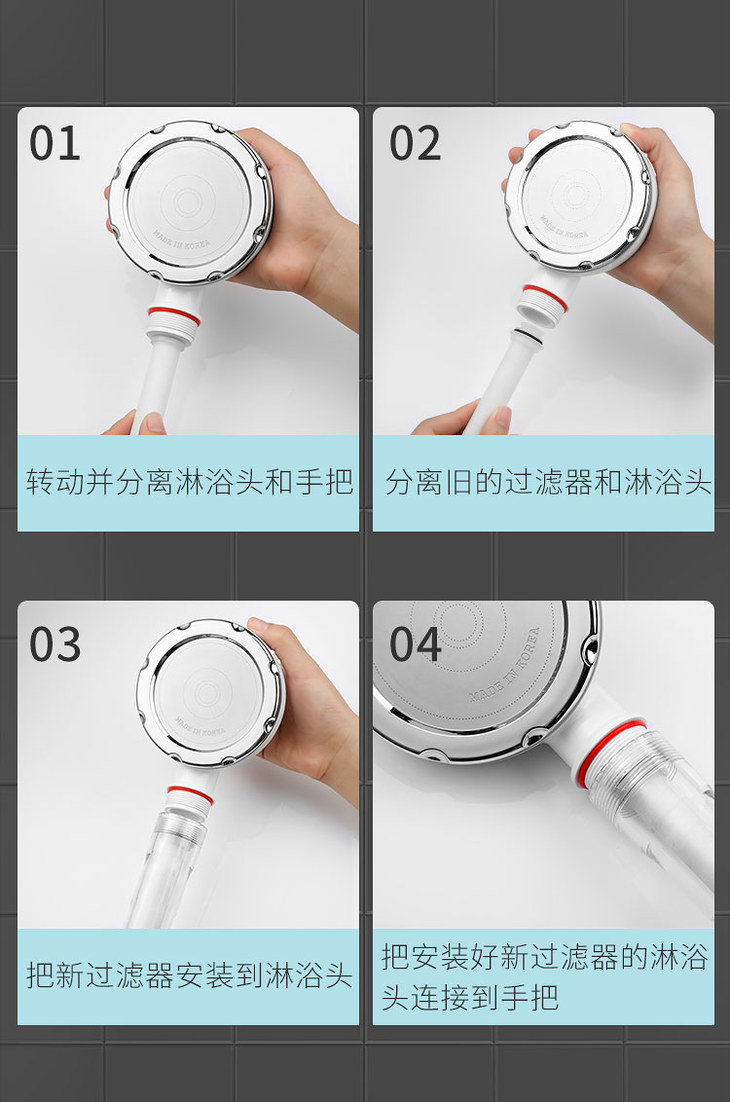 01

MADE IN KOREA

转动并分离淋浴头和手把

02

MADE IN KOREA

分离旧的过滤器和淋浴头

03

MADE IN KOREA

把新过滤器安装到淋浴头

04

MADE IN KOREA

把安装好新过滤器的淋浴头连接到手把