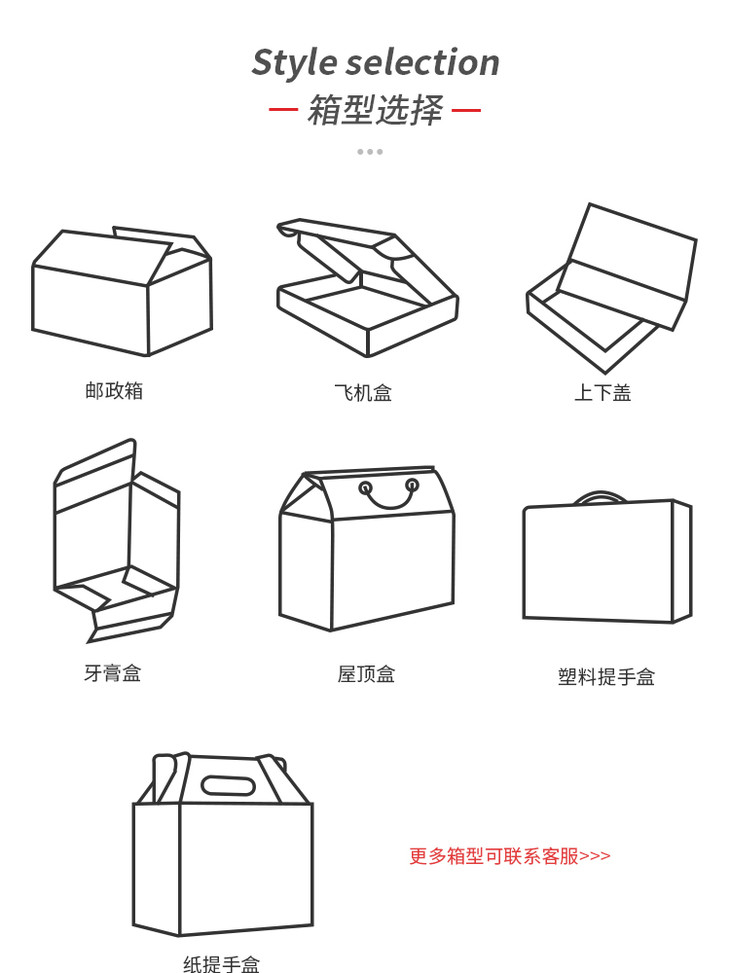 Style selection
— 箱型选择 —

邮政箱

飞机盒

上下盖

牙膏盒

屋顶盒

塑料提手盒

纸提手盒

更多箱型可联系客服>>>