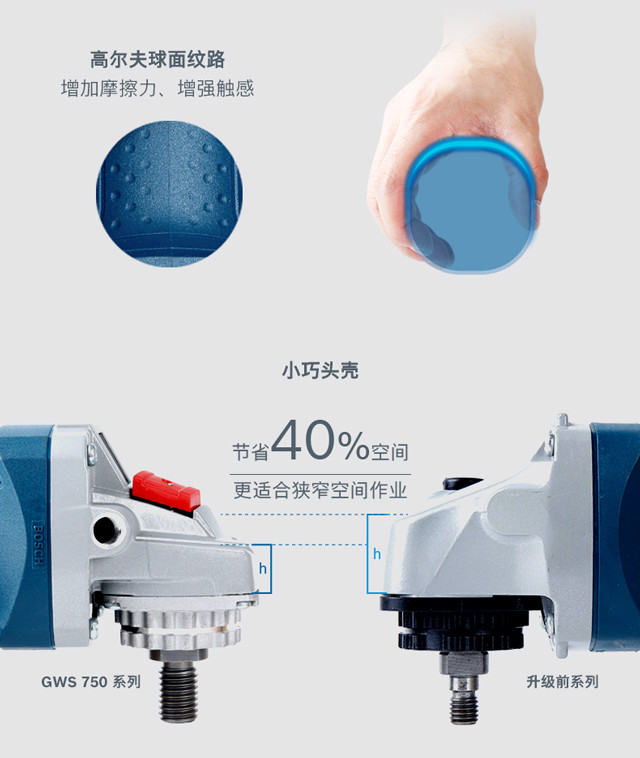 高尔夫球面纹路
增加摩擦力、增强触感

小巧头壳

节省40%空间
更适合狭窄空间作业

BOSCH

h

h

GWS 750 系列

升级前系列