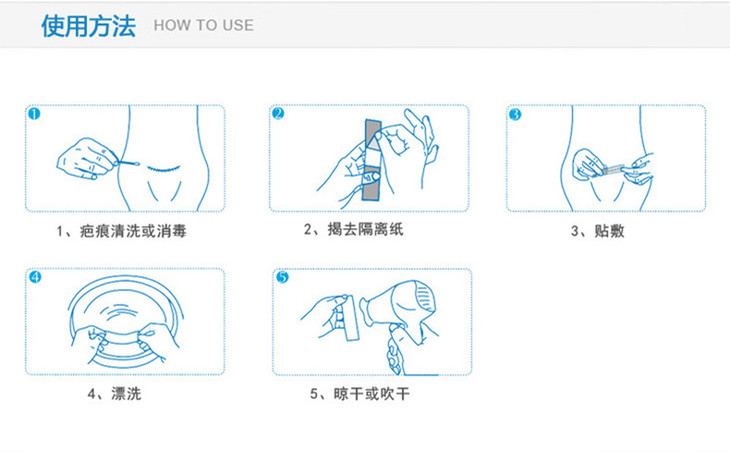 使用方法 HOW TO USE

1

1、疤痕清洗或消毒

2

2、揭去隔离纸

3

3、贴敷

4

4、漂洗

5

5、晾干或吹干