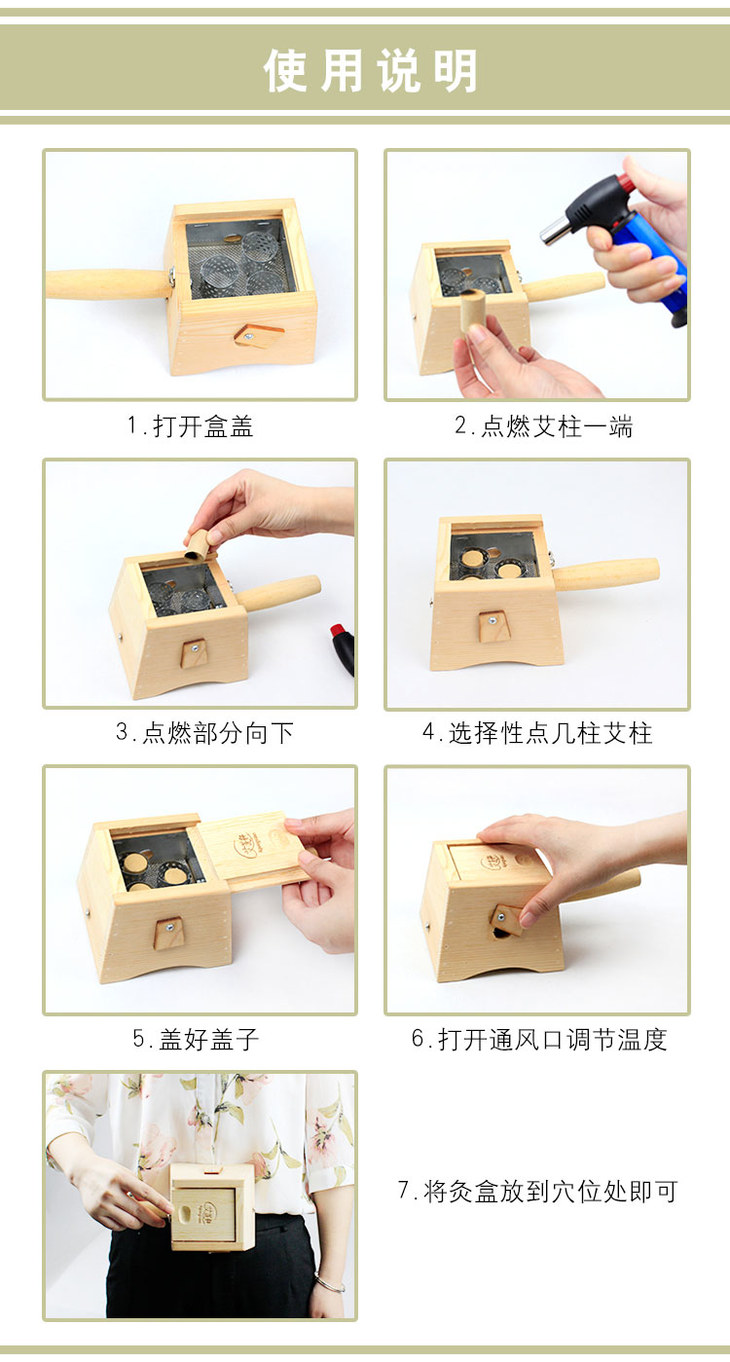 使用说明

1.打开盒盖

2.点燃艾柱一端

3.点燃部分向下

4.选择性点几柱艾柱

5.盖好盖子

6.打开通风口调节温度

7.将灸盒放到穴位处即可