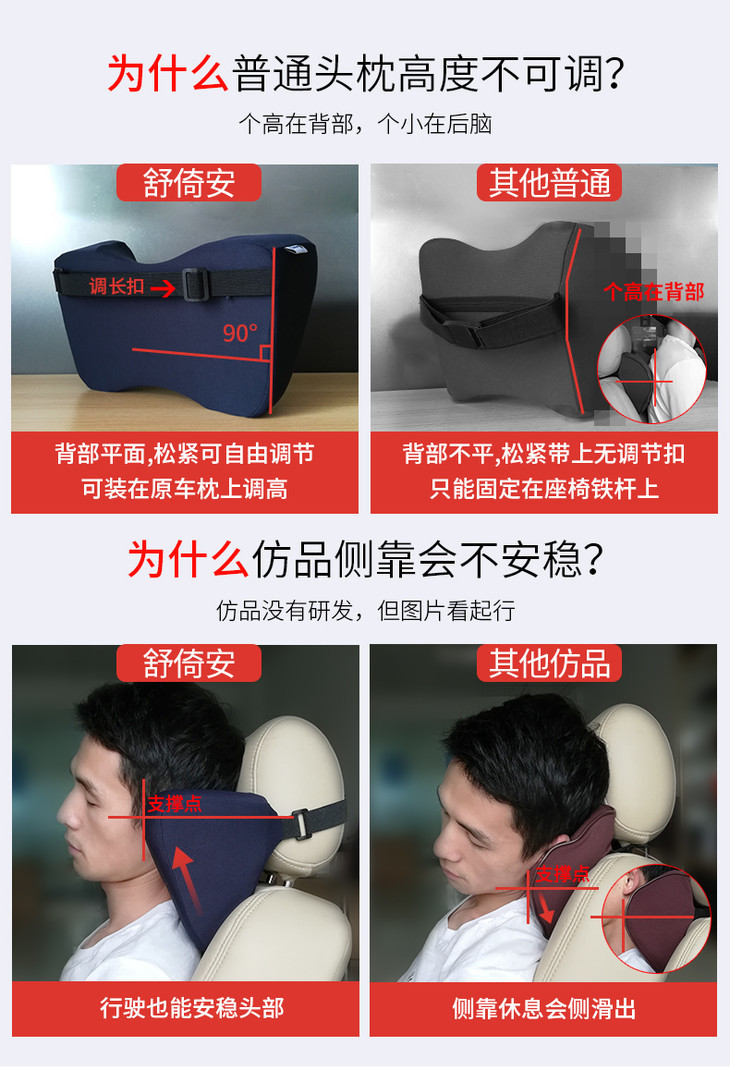 为什么普通头枕高度不可调?

个高在背部，个小在后脑

舒倚安

调长扣

90°

背部平面,松紧可自由调节
可装在原车枕上调高

其他普通

个高在背部

背部不平,松紧带上无调节扣
只能固定在座椅铁杆上

为什么仿品侧靠会不安稳?

仿品没有研发，但图片看起行

舒倚安

支撑点

行驶也能安稳头部

其他仿品

支撑点

侧靠休息会侧滑出