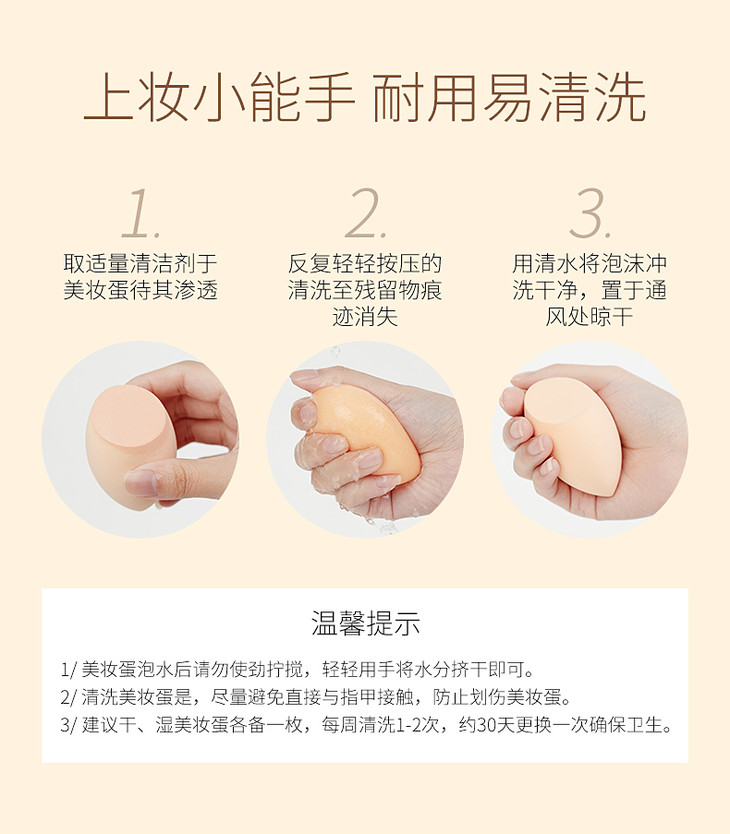 上妆小能手 耐用易清洗

1.
取适量清洁剂于美妆蛋待其渗透

2.
反复轻轻按压的清洗至残留物痕迹消失

3.
用清水将泡沫冲洗干净，置于通风处晾干

温馨提示

1/ 美妆蛋泡水后请勿使劲拧搅，轻轻用手将水分挤干即可。
2/ 清洗美妆蛋是，尽量避免直接与指甲接触，防止划伤美妆蛋。
3/ 建议干、湿美妆蛋各备一枚，每周清洗1-2次，约30天更换一次确保卫生。