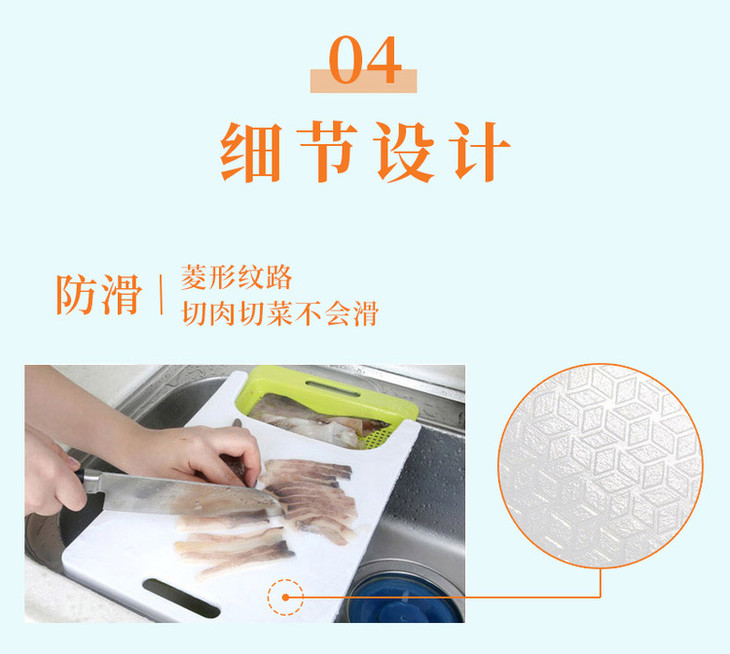 04
细节设计

防滑 | 菱形纹路
切肉切菜不会滑