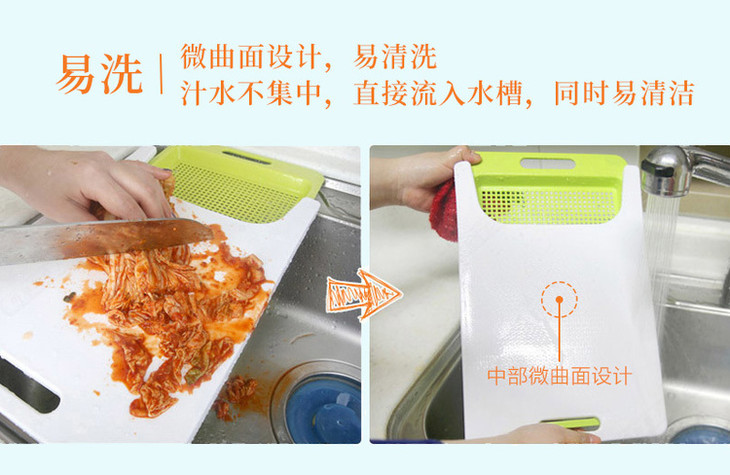 易洗

微曲面设计，易清洗
汁水不集中，直接流入水槽，同时易清洁

中部微曲面设计