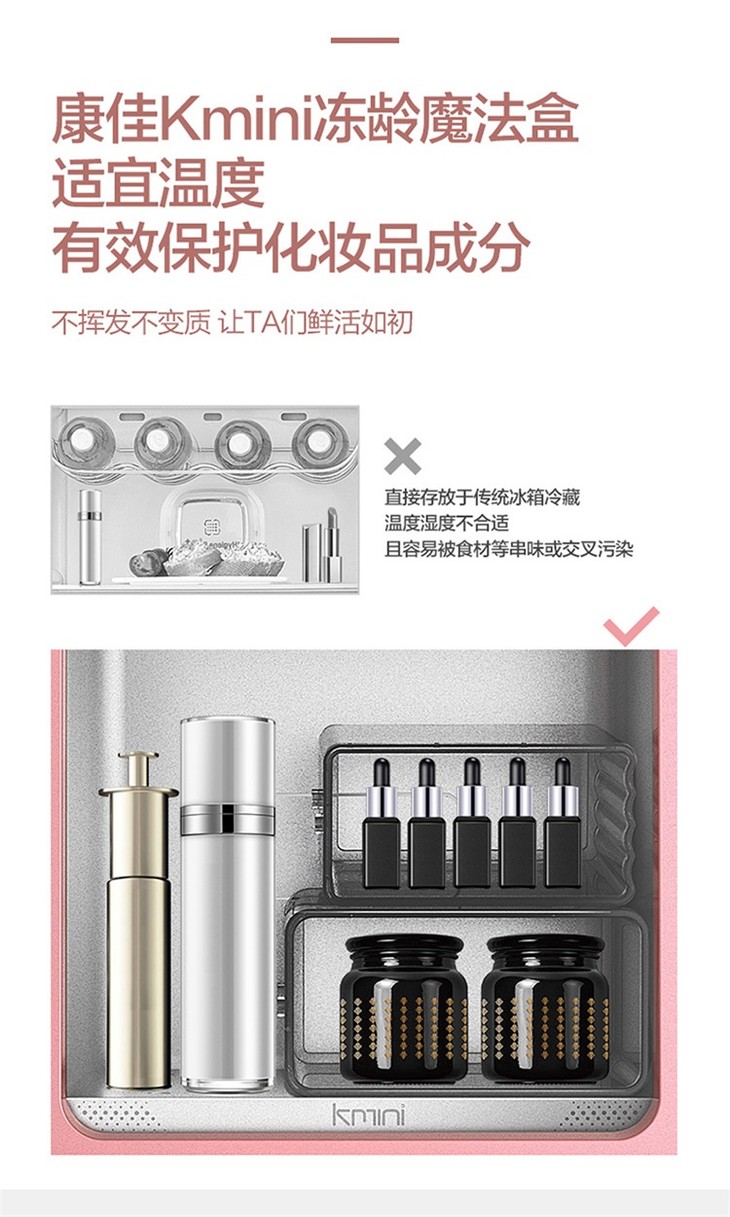 康佳Kmini冻龄魔法盒
适宜温度
有效保护化妆品成分

不挥发不变质 让TA们鲜活如初

直接存放于传统冰箱冷藏
温度湿度不合适
且容易被食材等串味或交叉污染

kmini