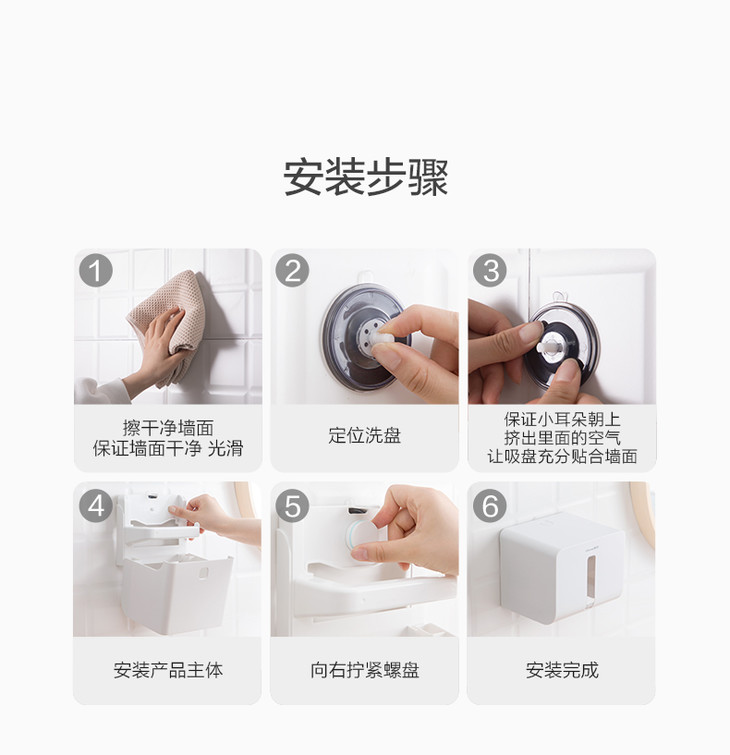 安装步骤

1
擦干净墙面
保证墙面干净 光滑

2
定位洗盘

3
保证小耳朵朝上
挤出里面的空气
让吸盘充分贴合墙面

4
安装产品主体

5
向右拧紧螺盘

6
安装完成