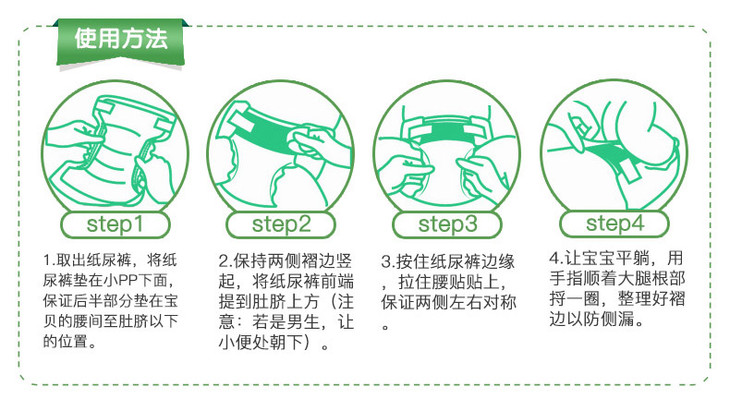 使用方法

step1

1.取出纸尿裤，将纸尿裤垫在小PP下面，保证后半部分垫在宝贝的腰间至肚脐以下的位置。

step2

2.保持两侧褶边竖起，将纸尿裤前端提到肚脐上方（注意：若是男生，让小便处朝下）。

step3

3.按住纸尿裤边缘，拉住腰贴贴上，保证两侧左右对称。

step4

4.让宝宝平躺，用手指顺着大腿根部捋一圈，整理好褶边以防侧漏。