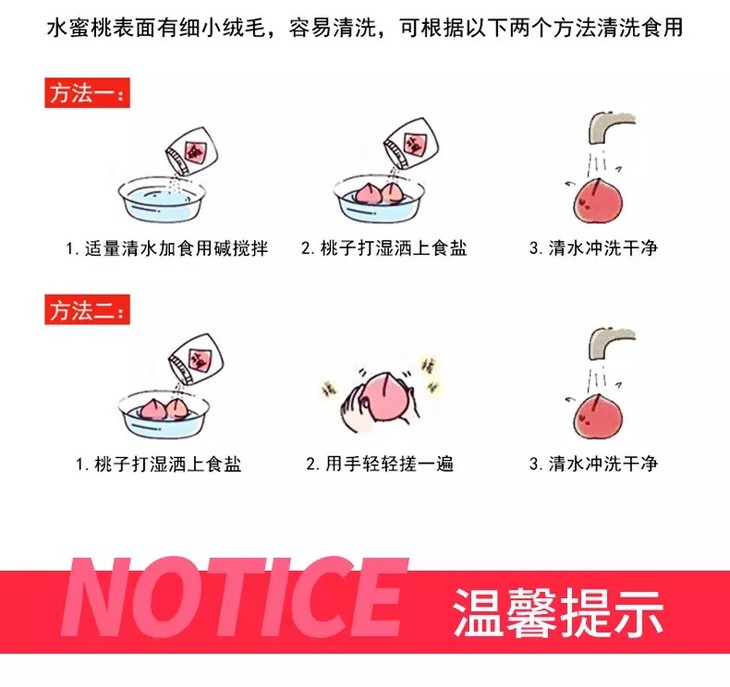 水蜜桃表面有细小绒毛，容易清洗，可根据以下两个方法清洗食用

方法一：

1. 适量清水加食用碱搅拌

2. 桃子打湿洒上食盐

3. 清水冲洗干净

方法二：

1. 桃子打湿洒上食盐

2. 用手轻轻搓一遍

3. 清水冲洗干净

NOTICE 温馨提示