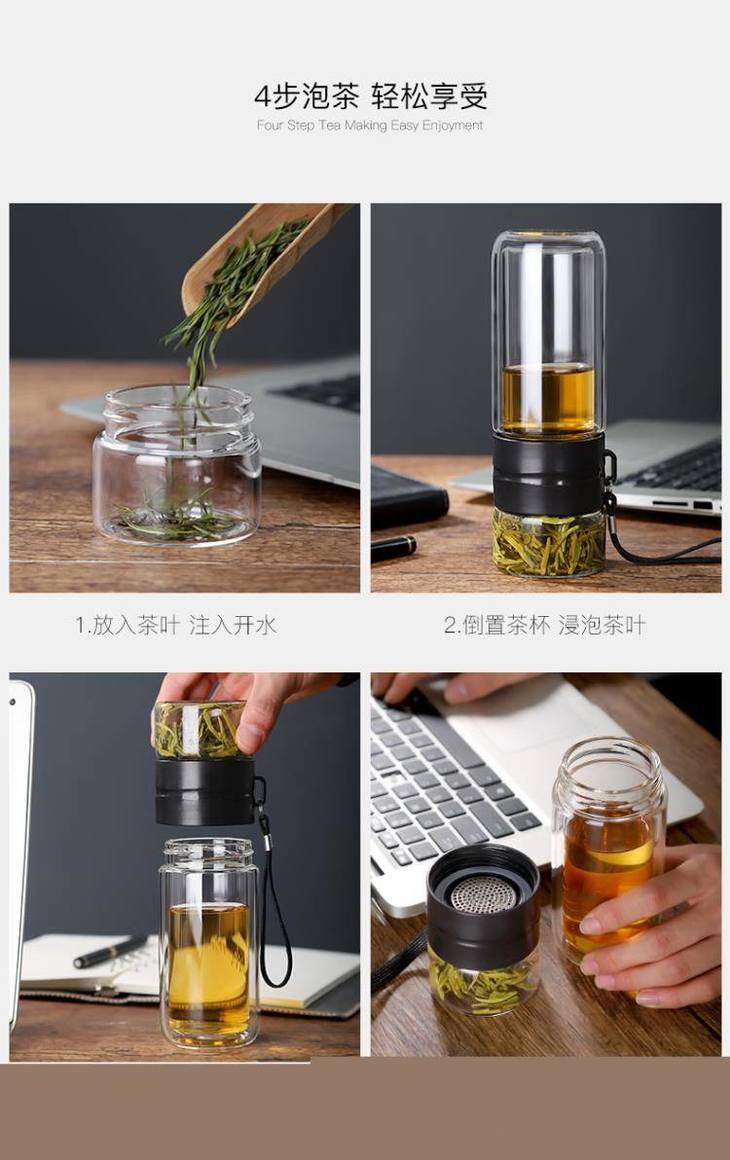 4步泡茶 轻松享受
Four Step Tea Making Easy Enjoyment

1.放入茶叶 注入开水

2.倒置茶杯 浸泡茶叶