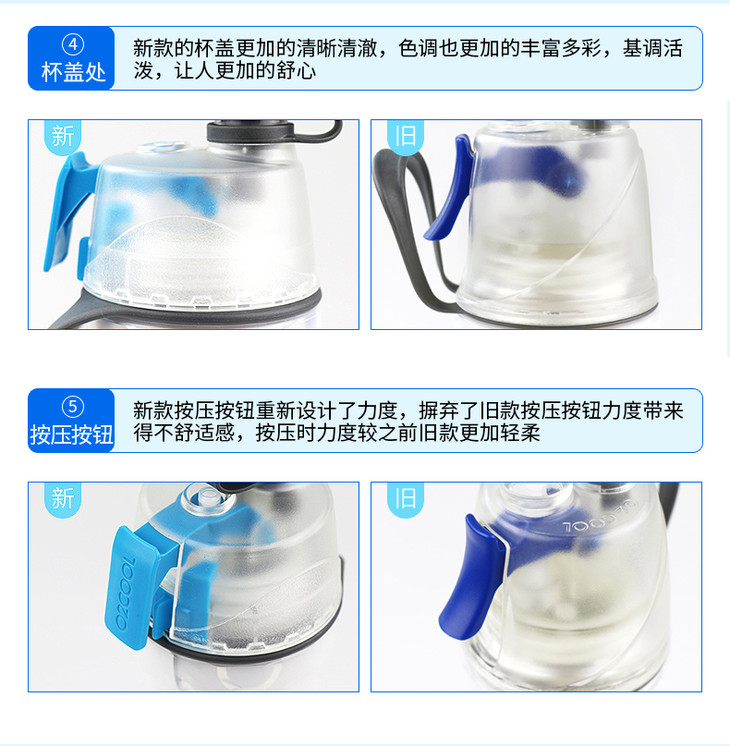 ④
杯盖处

新款的杯盖更加的清晰清澈，色调也更加的丰富多彩，基调活泼，让人更加的舒心

新

旧

⑤
按压按钮

新款按压按钮重新设计了力度，摒弃了旧款按压按钮力度带来得不舒适感，按压时力度较之前旧款更加轻柔

新

O2COOL

旧

O2COOL