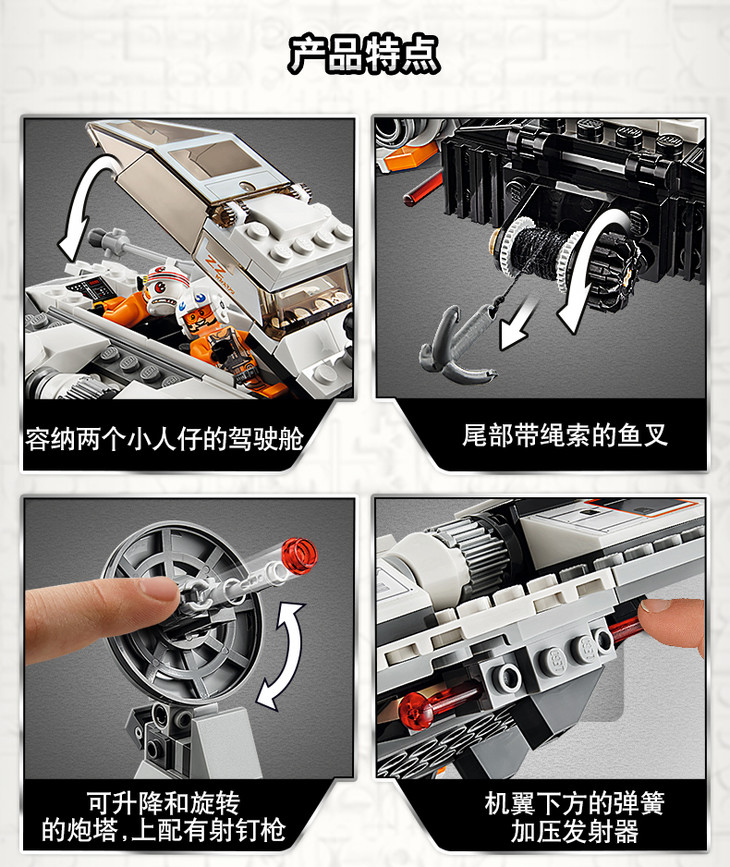 产品特点

容纳两个小人仔的驾驶舱

尾部带绳索的鱼叉

可升降和旋转的炮塔,上配有射钉枪

机翼下方的弹簧加压发射器