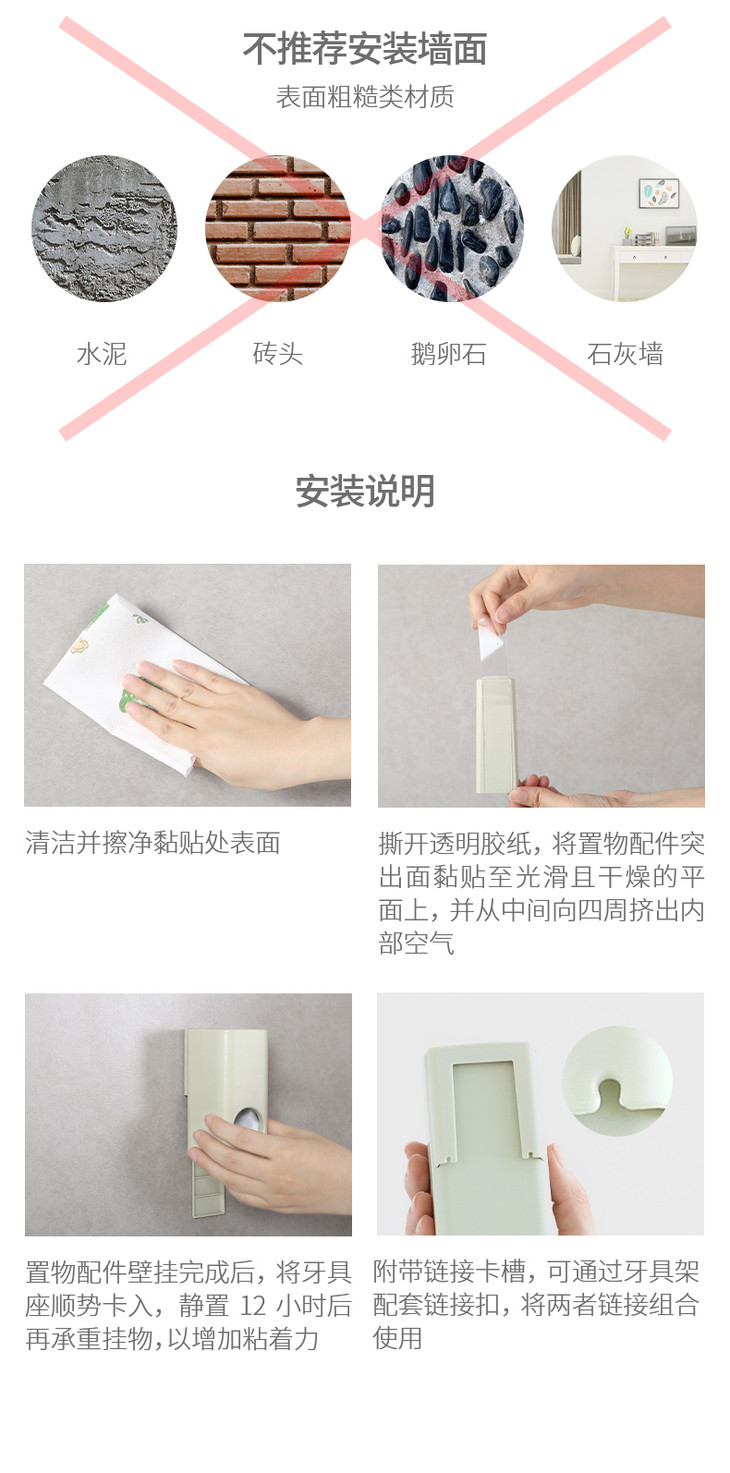 不推荐安装墙面

表面粗糙类材质

水泥

砖头

鹅卵石

石灰墙

安装说明

清洁并擦净黏贴处表面

撕开透明胶纸，将置物配件突出面黏贴至光滑且干燥的平面上，并从中间向四周挤出内部空气

置物配件壁挂完成后，将牙具座顺势卡入，静置 12 小时后再承重挂物，以增加粘着力

附带链接卡槽，可通过牙具架配套链接扣，将两者链接组合使用