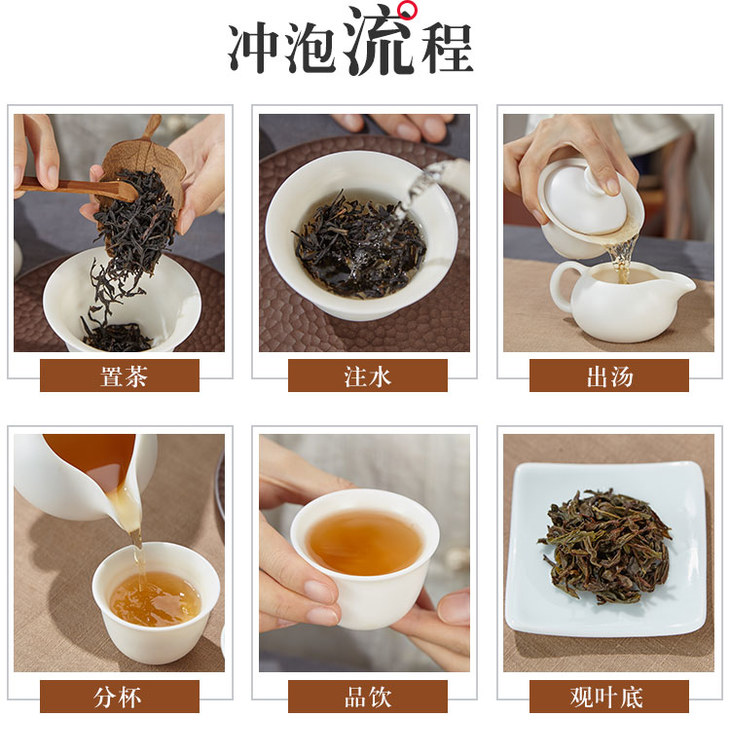 冲泡流程

置茶

注水

出汤

分杯

品饮

观叶底