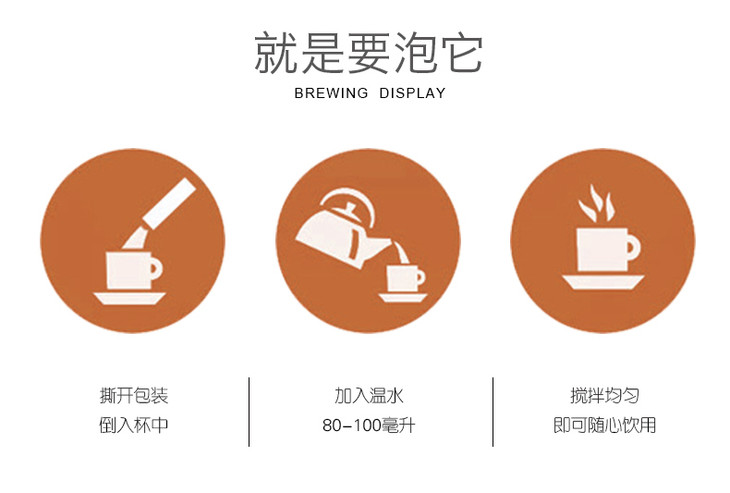 就是要泡它
BREWING DISPLAY

撕开包装
倒入杯中

加入温水
80-100毫升

搅拌均匀
即可随心饮用